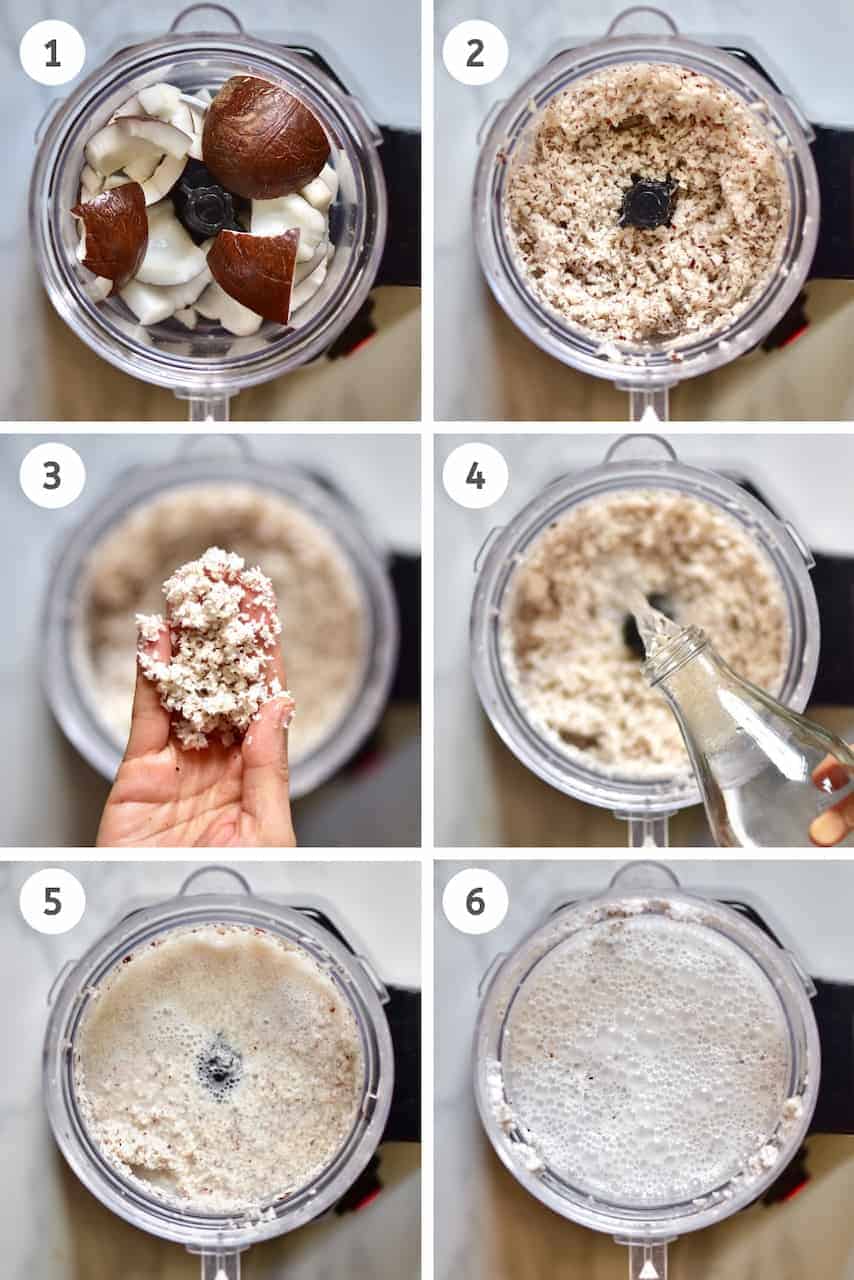 1
2
3
4
5
6