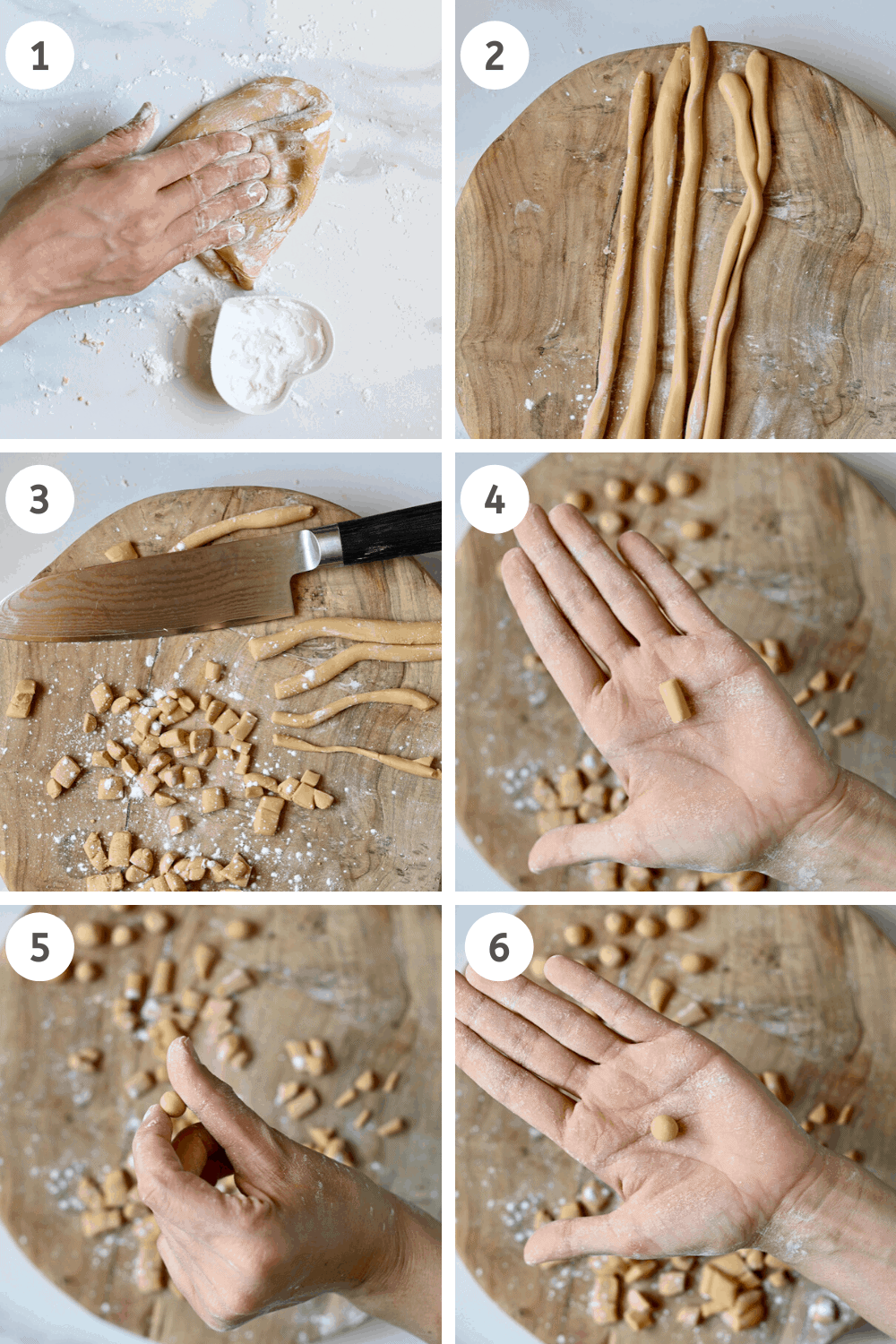 1

2

3

4

5

6