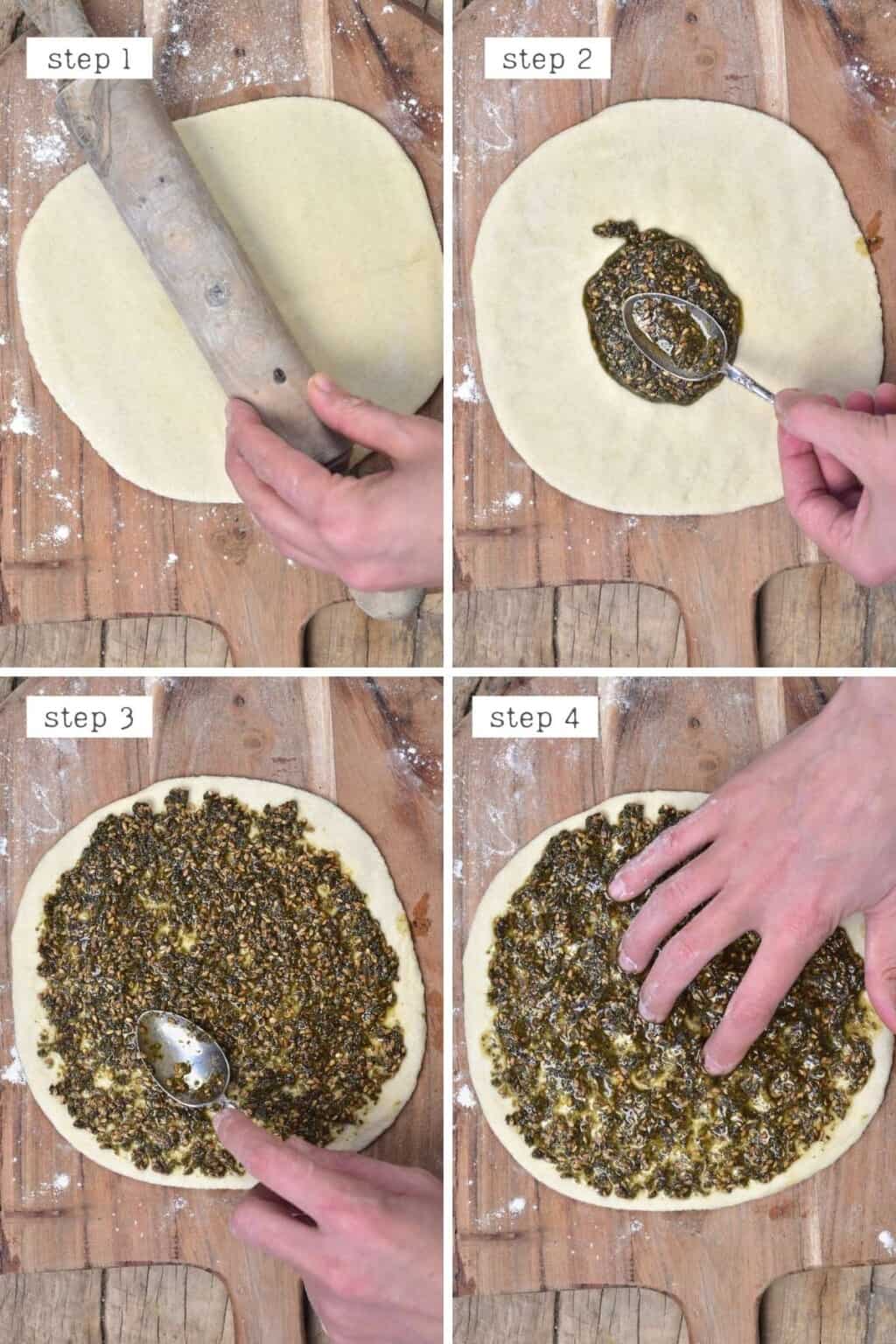 step 1

step 2

step 3

step 4