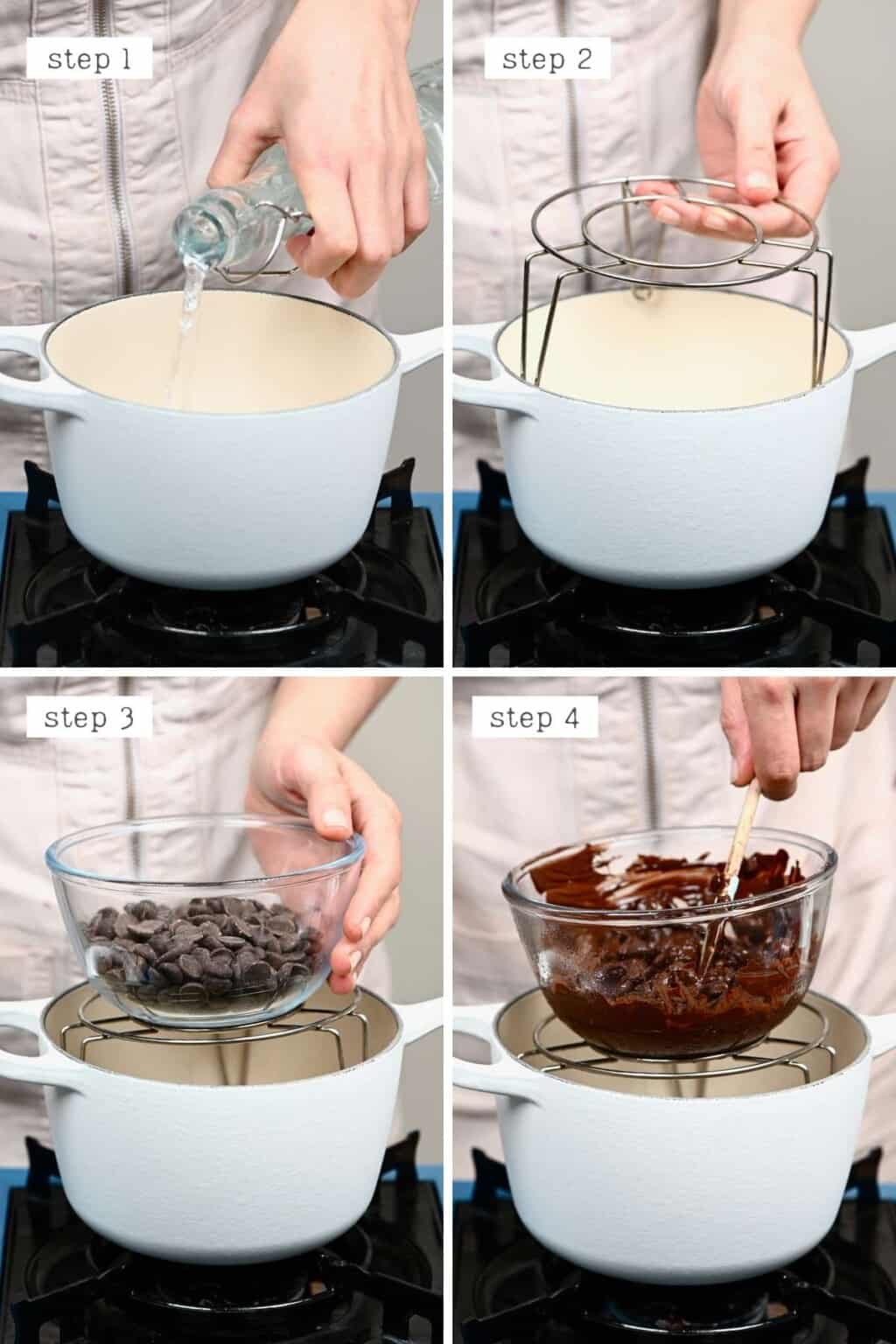 step 1

step 2

step 3

step 4