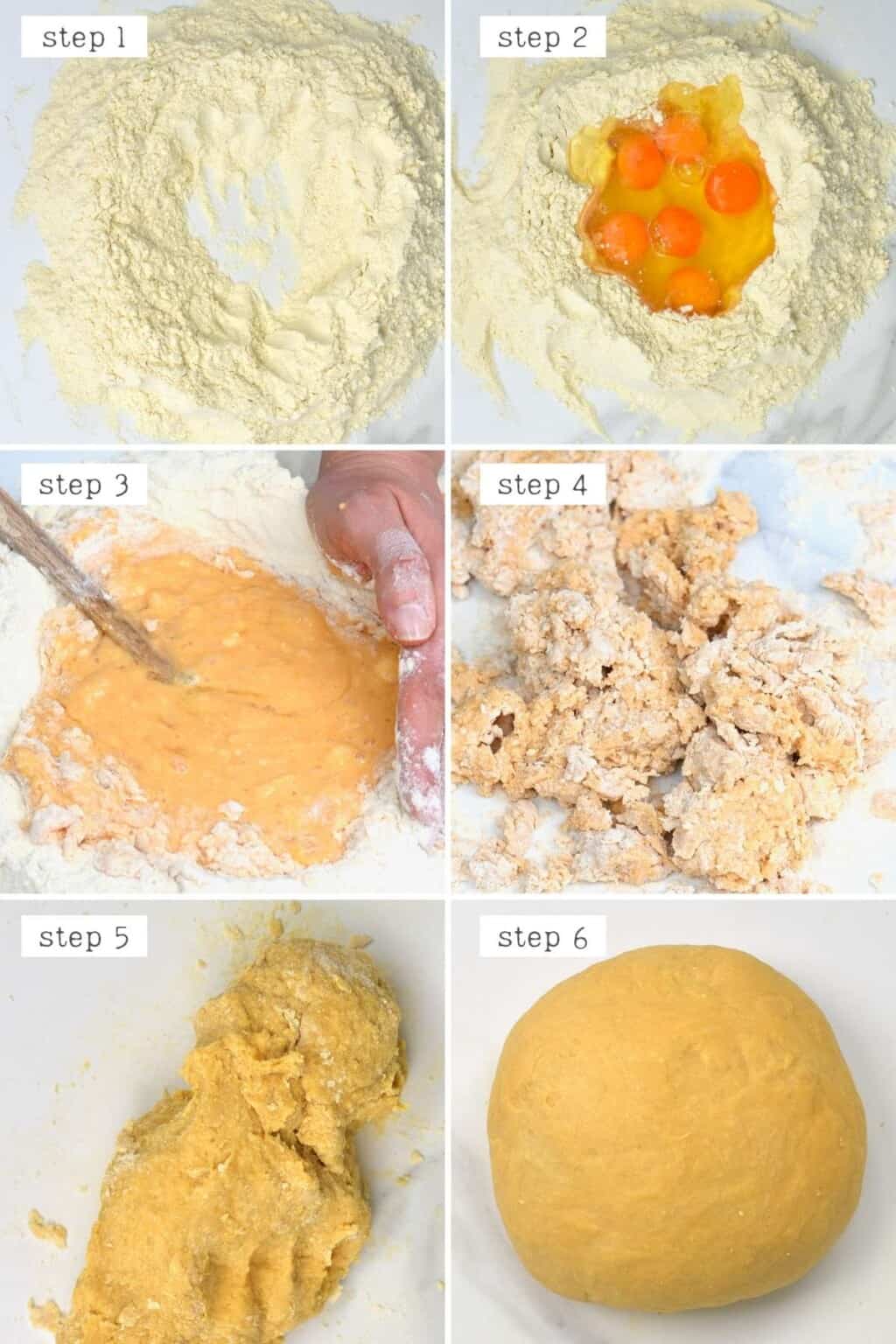 step 1

step 2

step 3

step 4

step 5

step 6