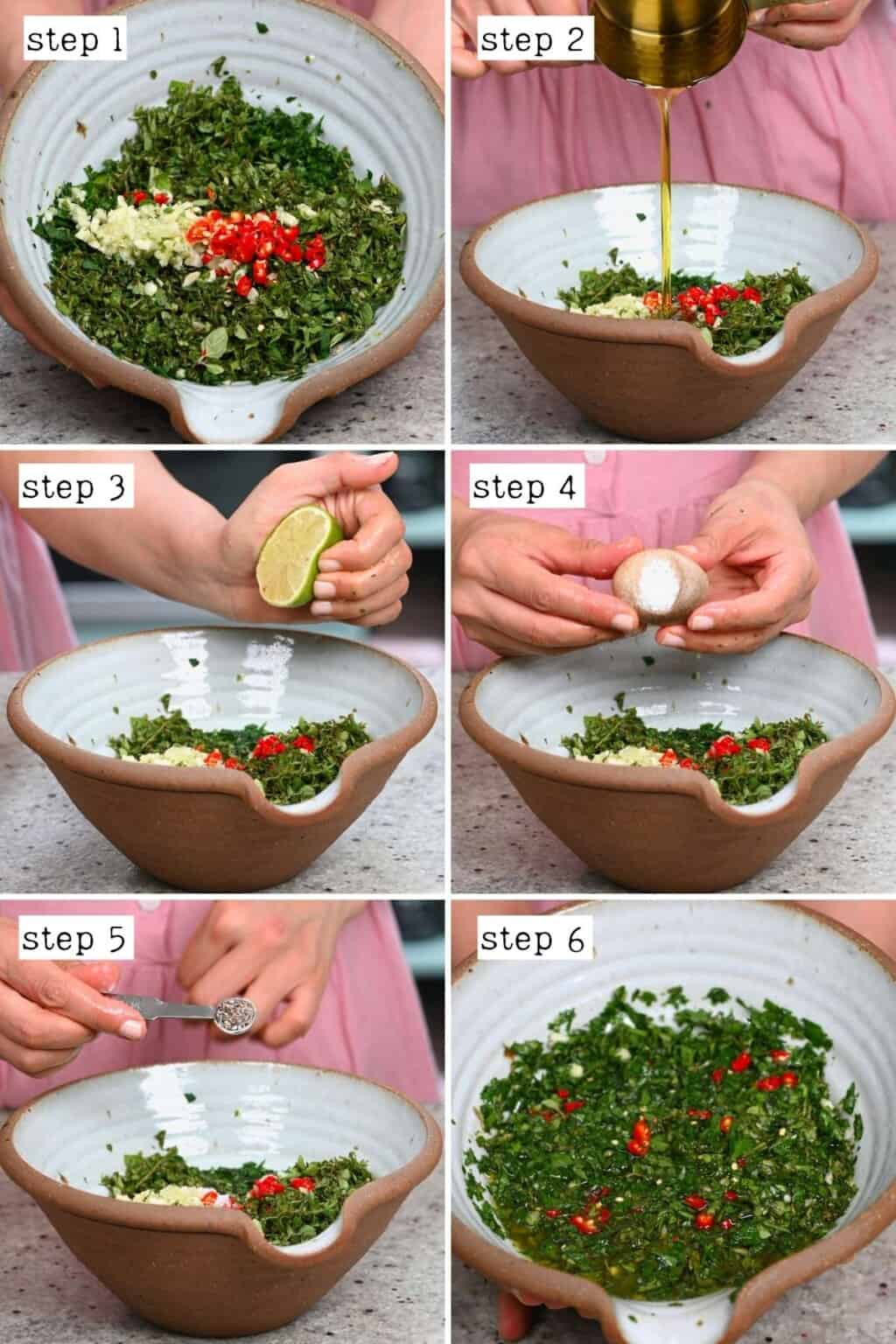 step 1

step 2

step 3

step 4

step 5

step 6