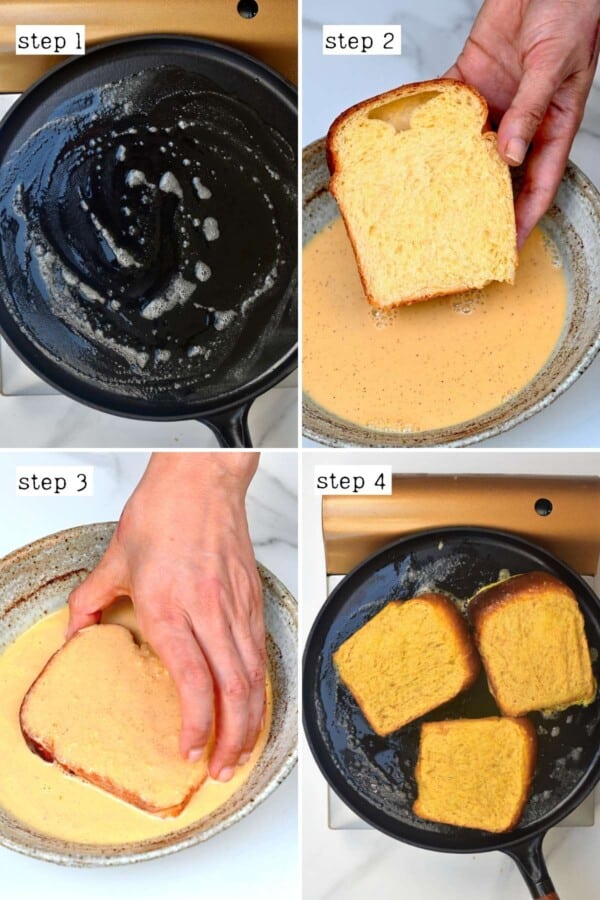 step 1

step 2

step 3

step 4