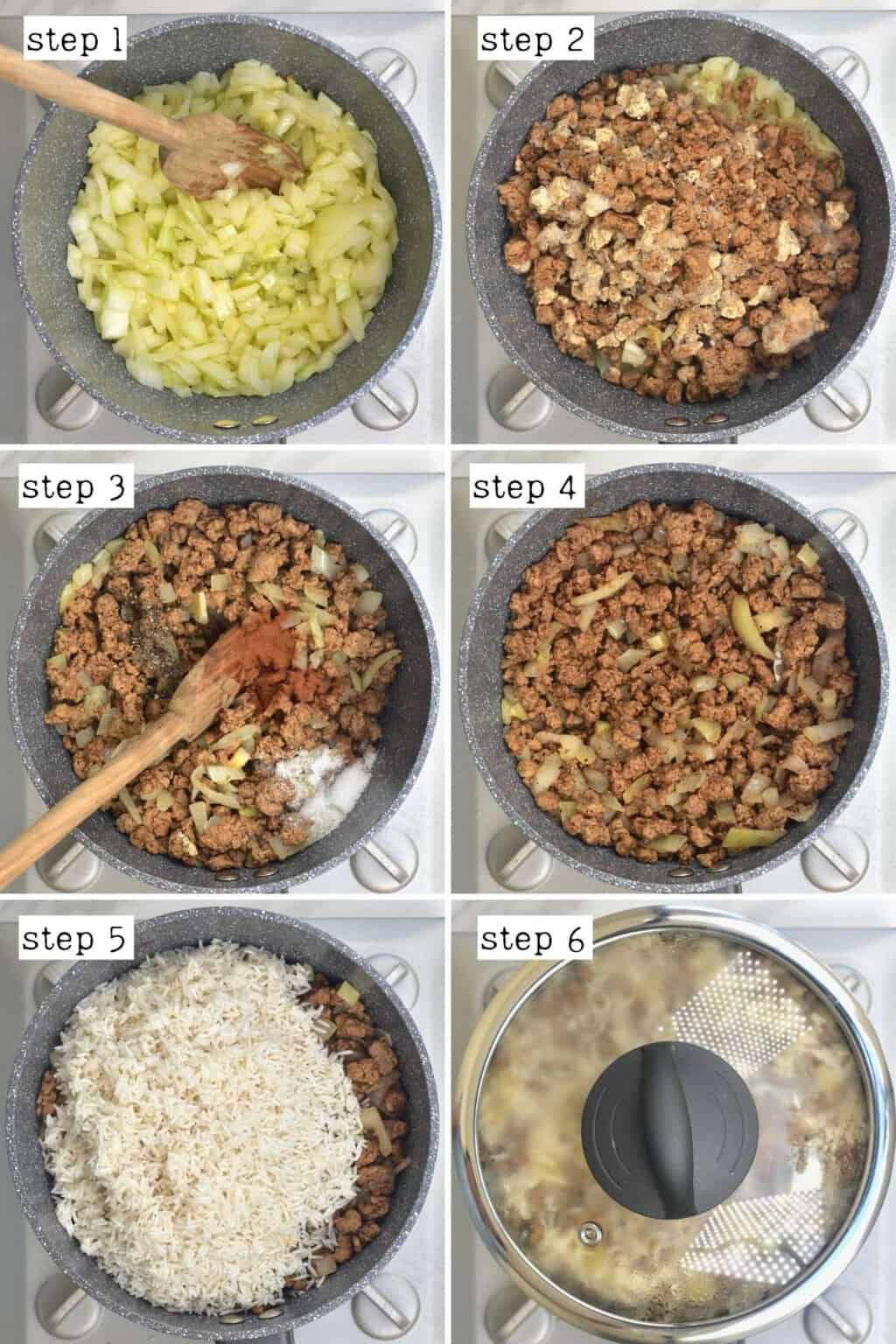 step 1

step 2

step 3

step 4

step 5

step 6