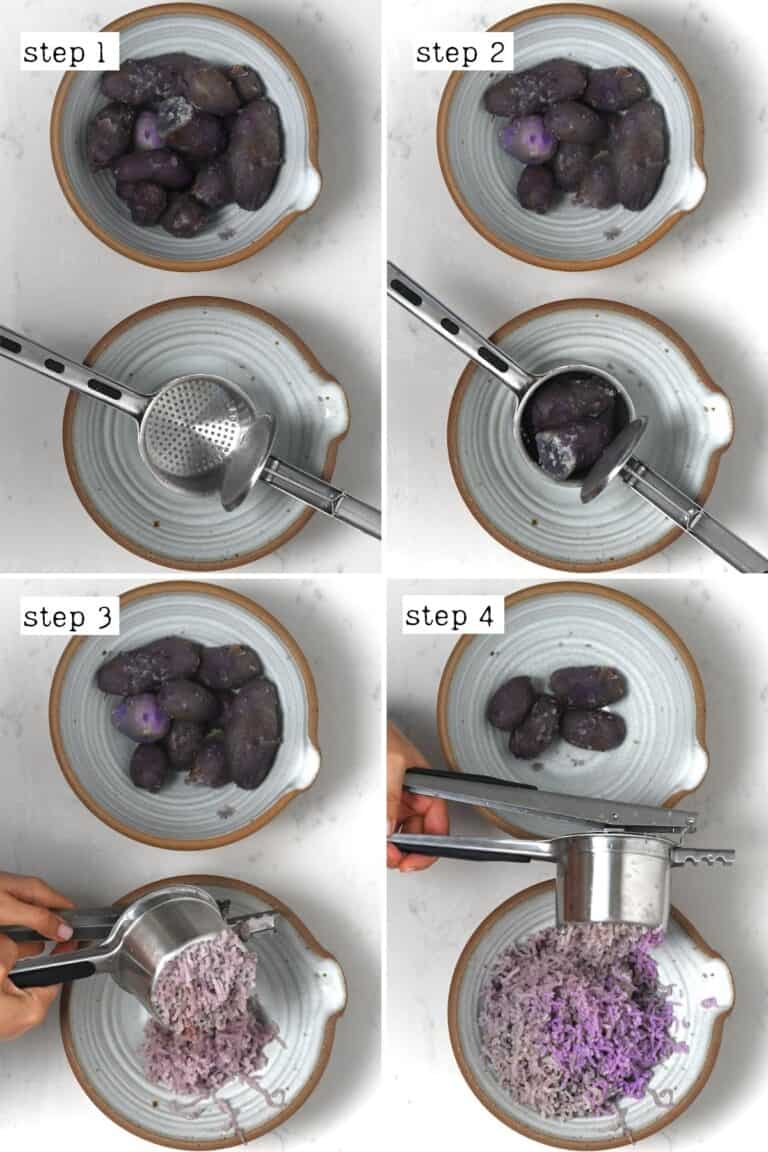 step 1

step 2

step 3

step 4