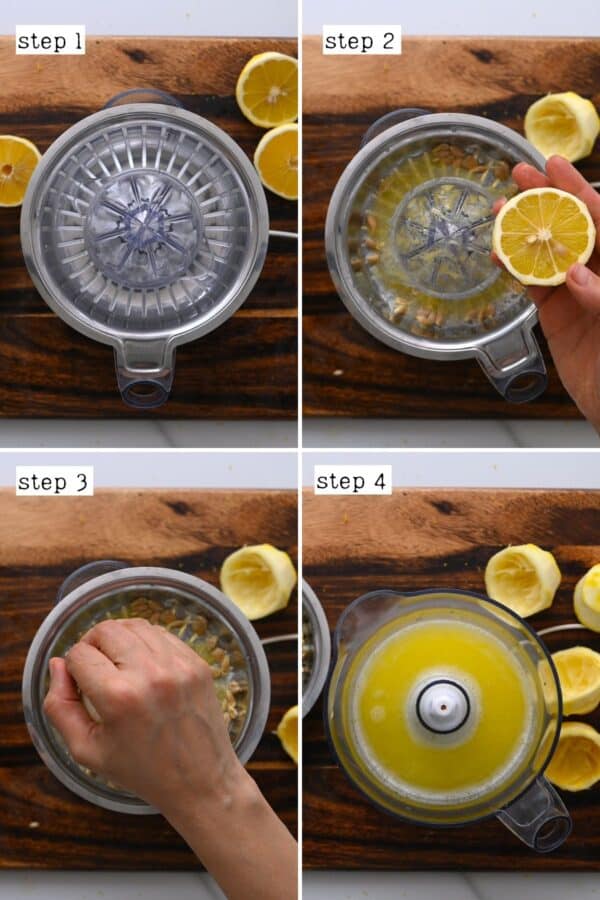 step 1

step 2

step 3

step 4