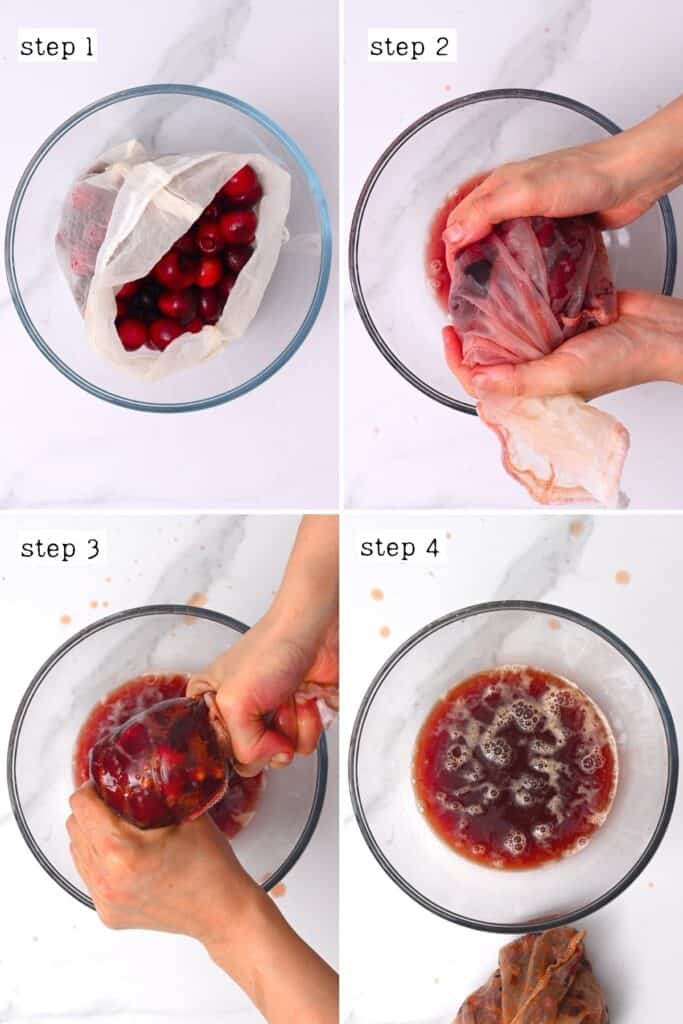 step 1

step 2

step 3

step 4