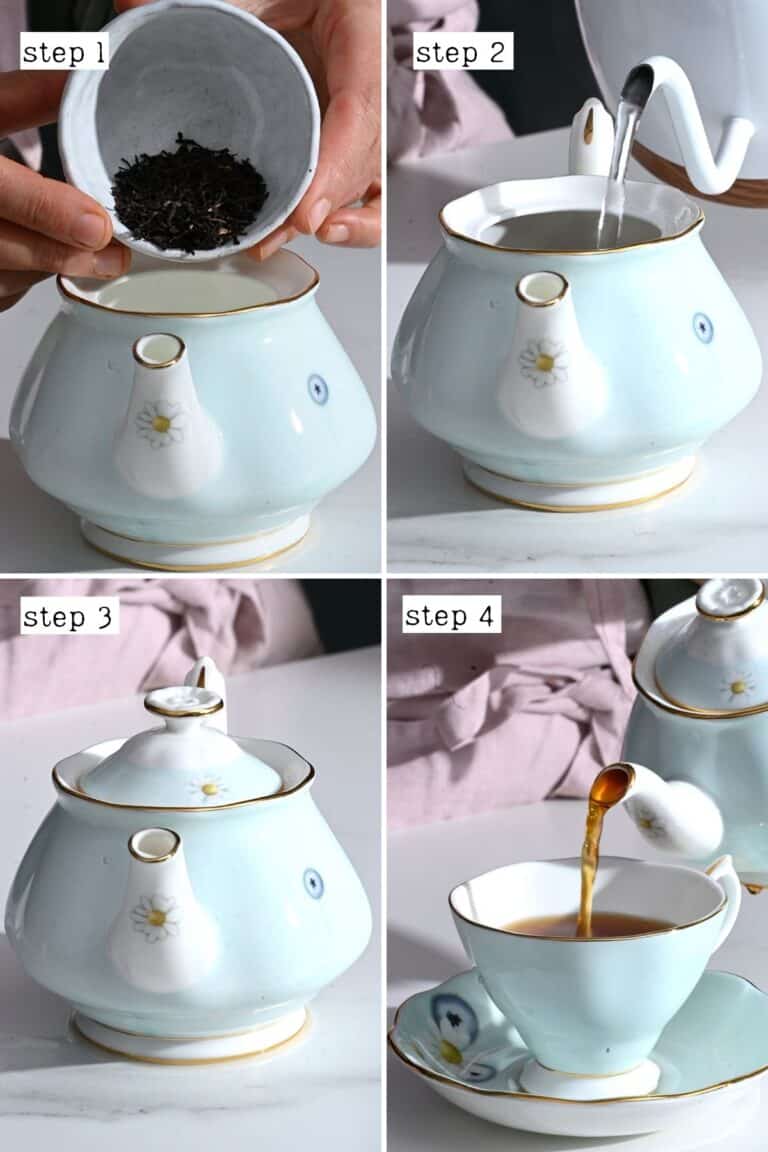 step 1

step 2

step 3

step 4