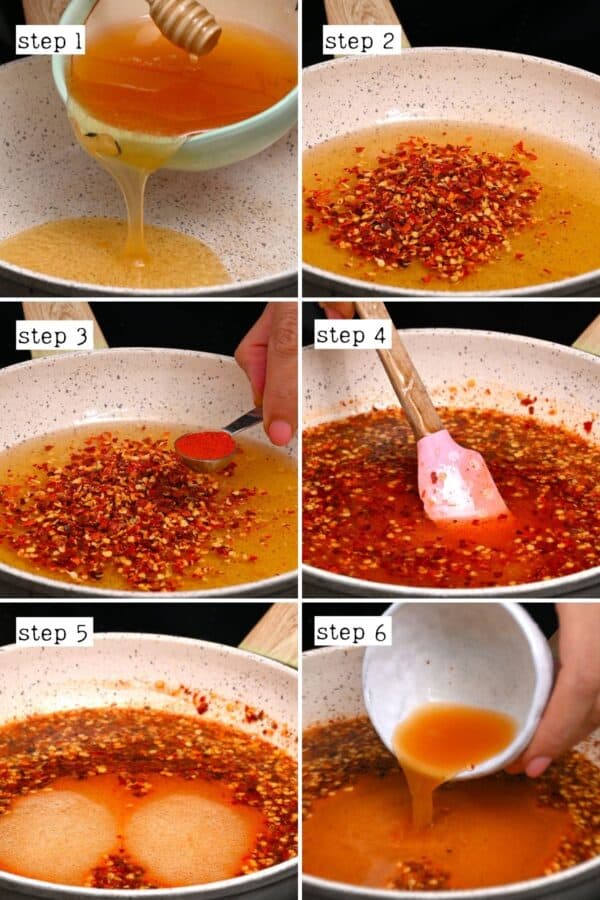 step 1
step 2
step 3
step 4
step 5
step 6