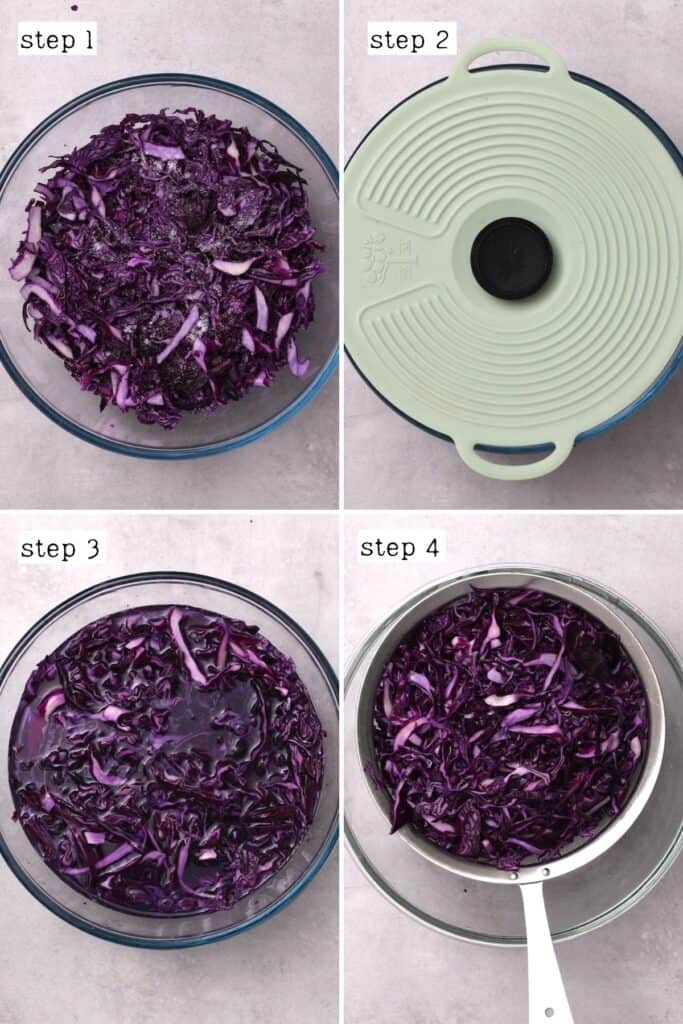 step 1

step 2

step 3

step 4