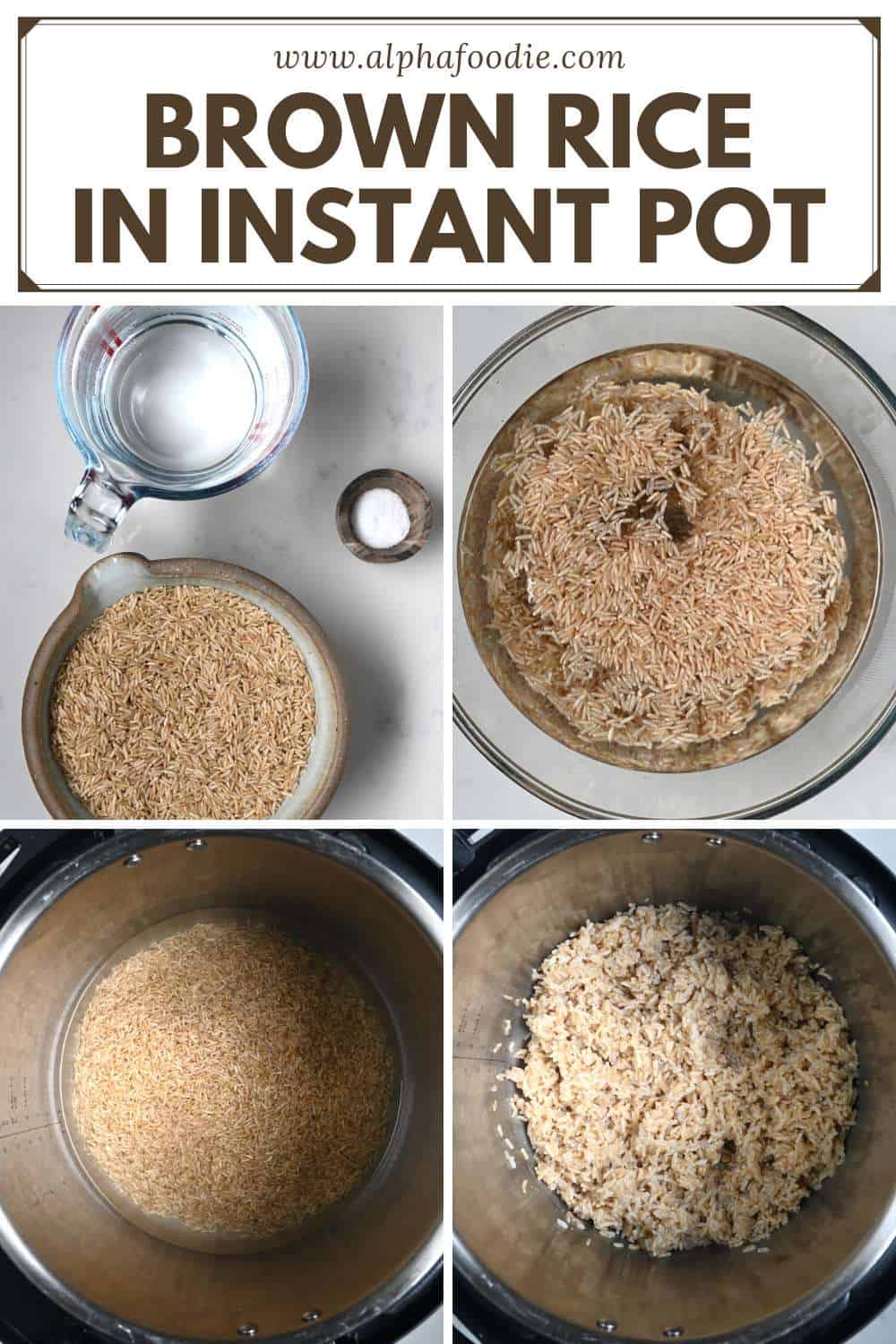 www.alphafoodie.com

BROWN RICE IN INSTANT POT