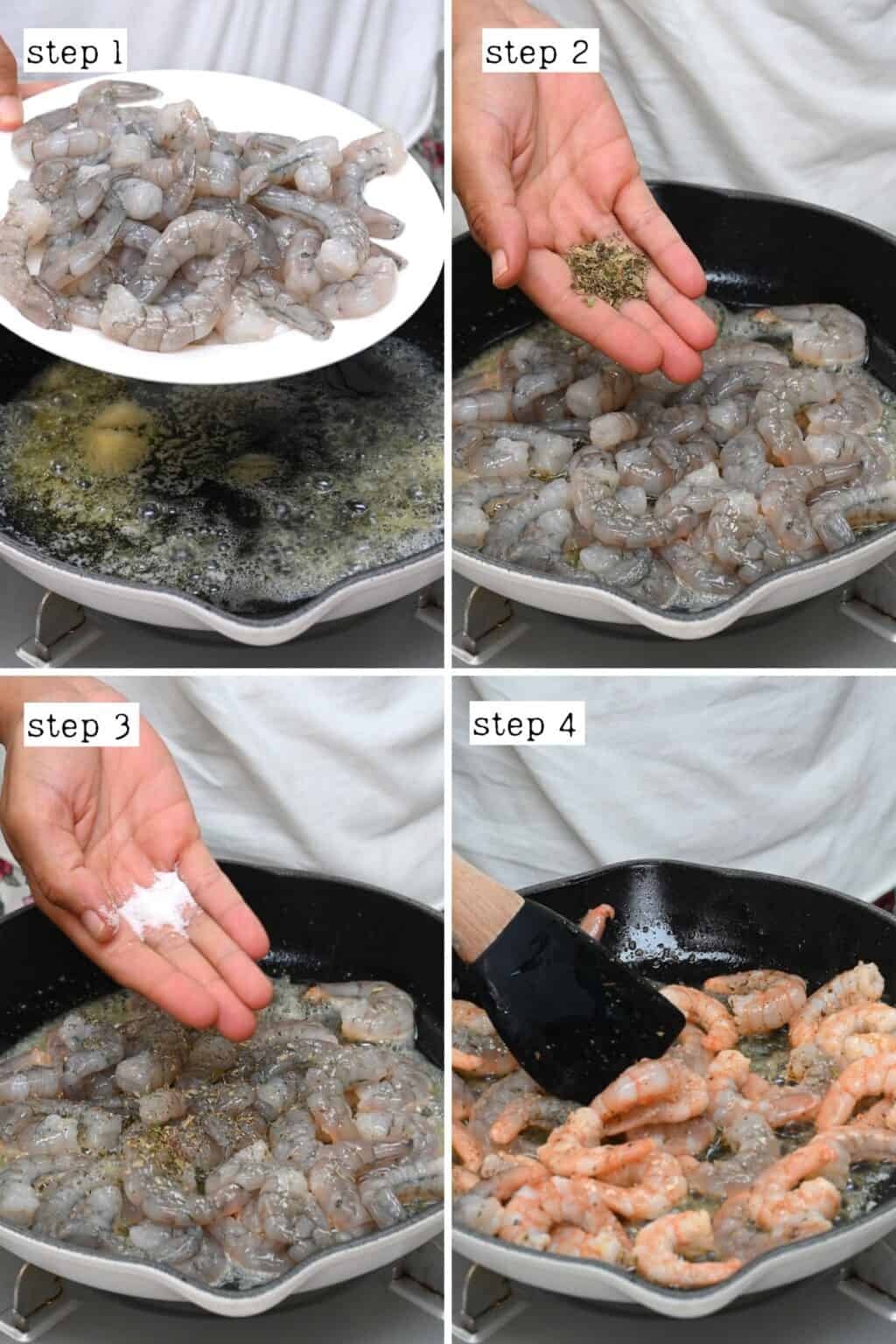 step 1

step 2

step 3

step 4