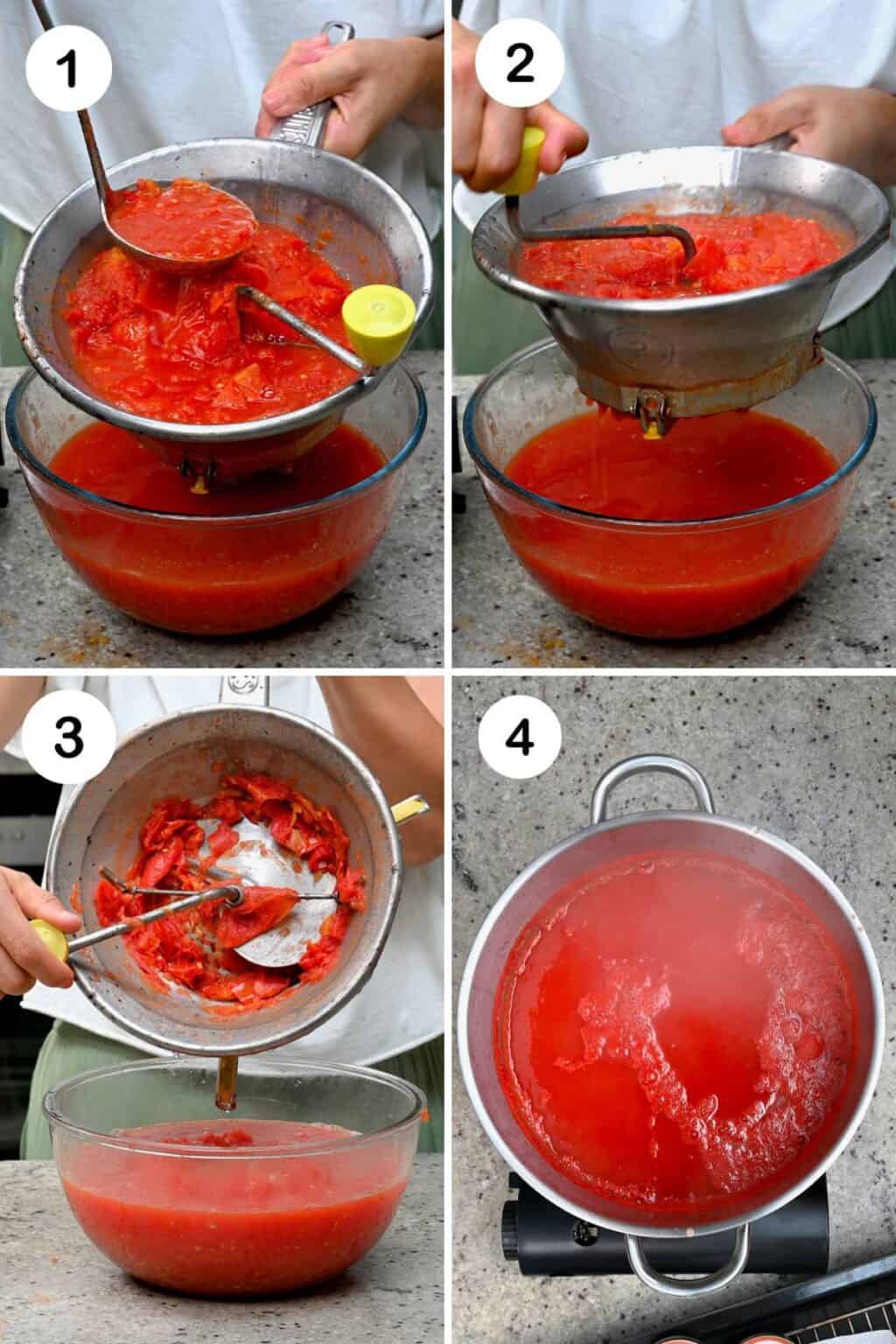 1

2

3

4