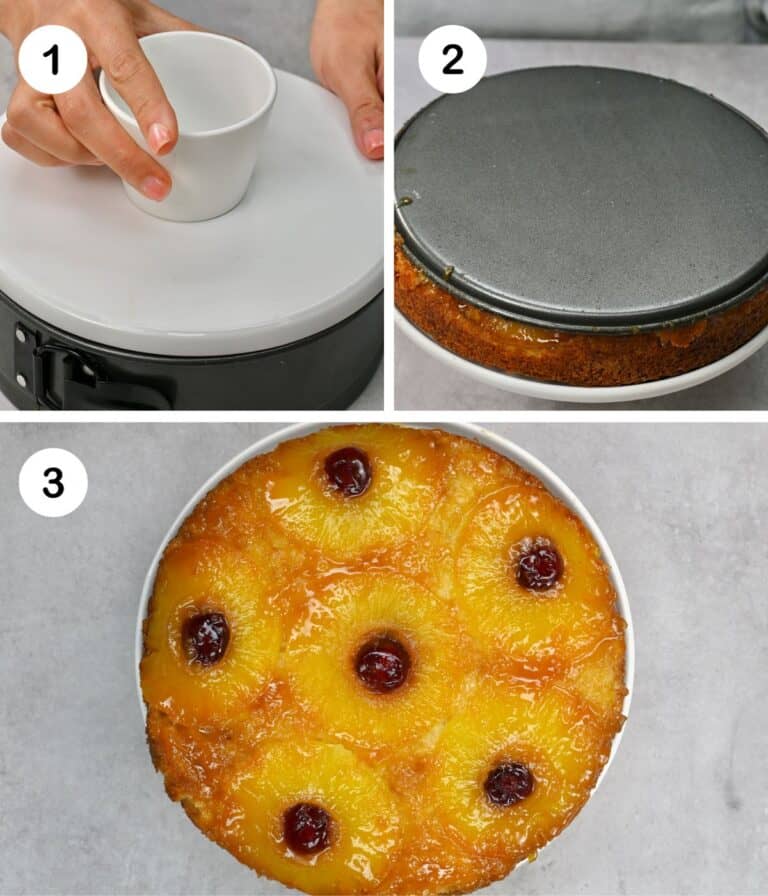 1

2

3