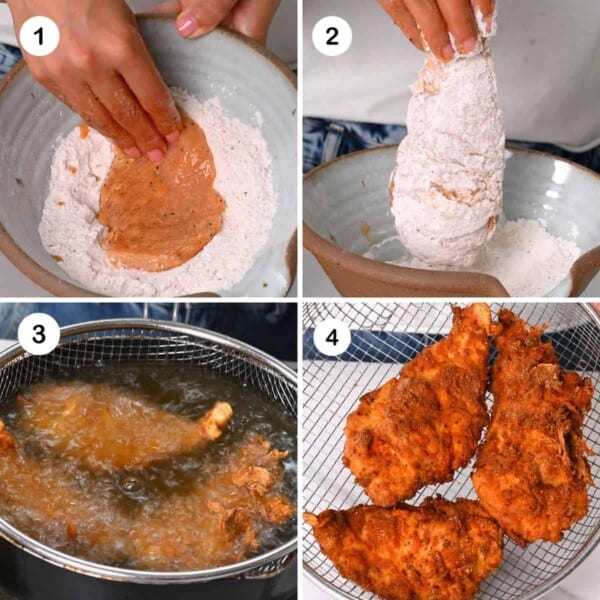 1

2

3

4