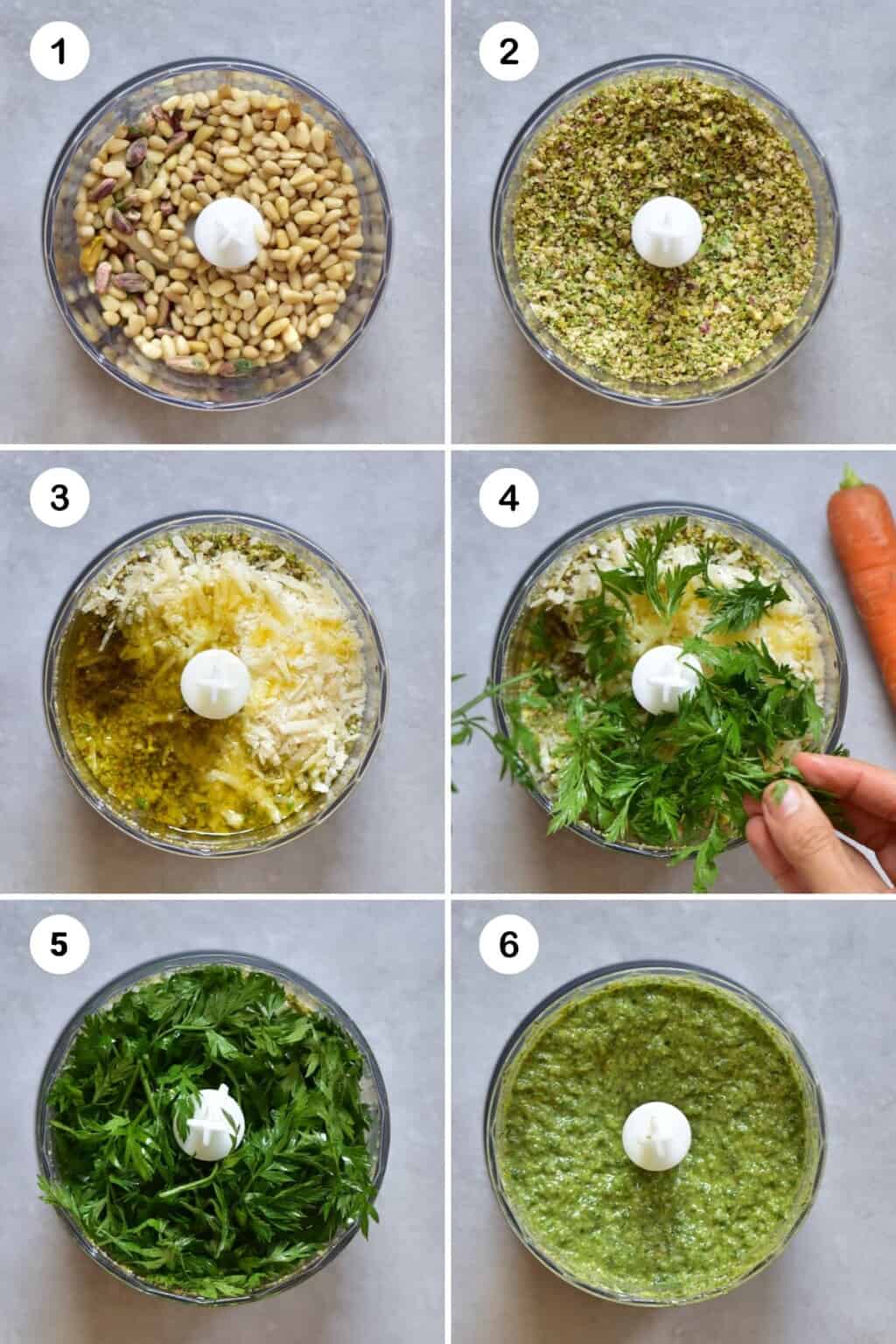 1

2

3

4

5

6