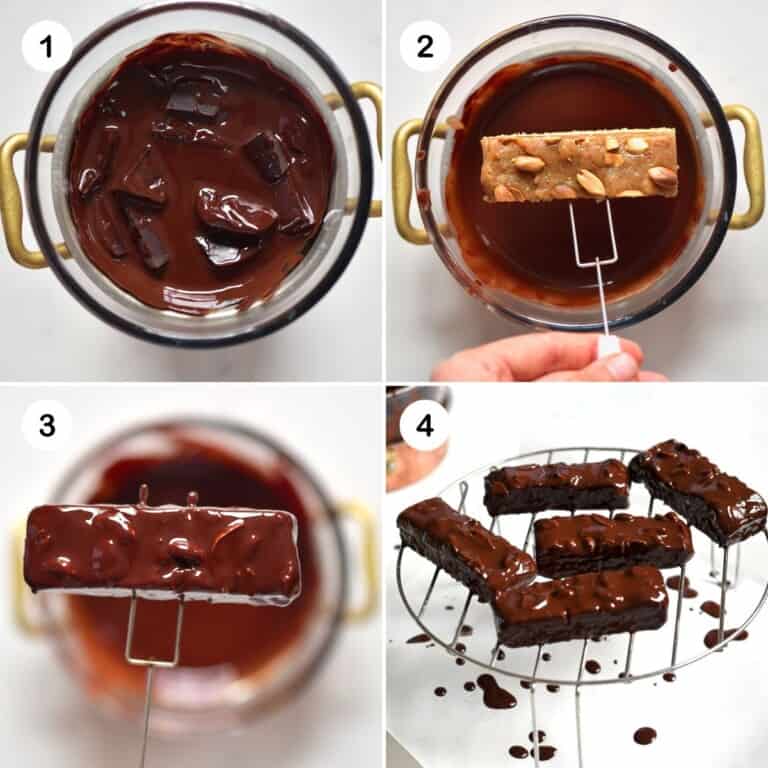 1

2

3

4