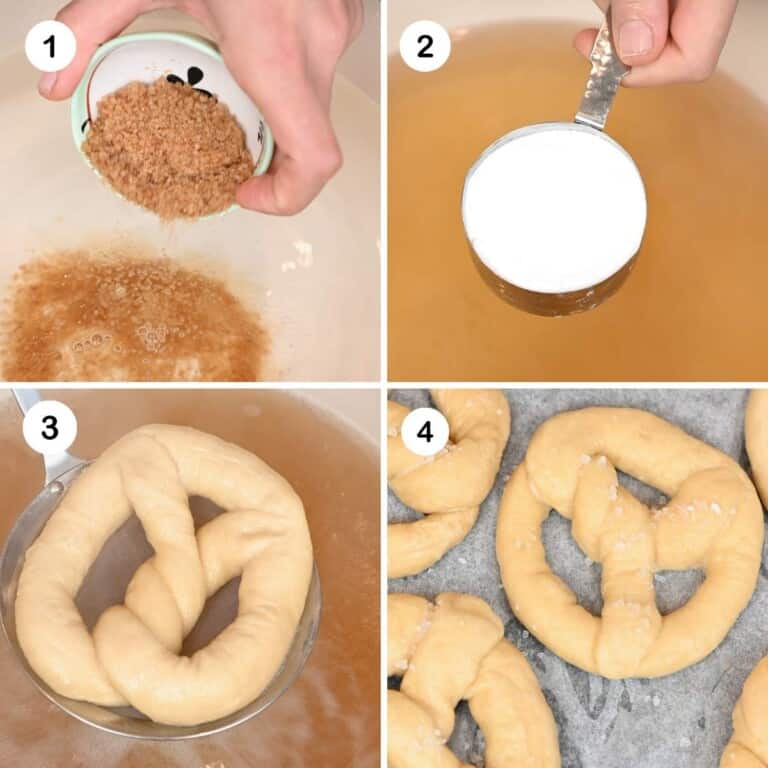 1
2
3
4