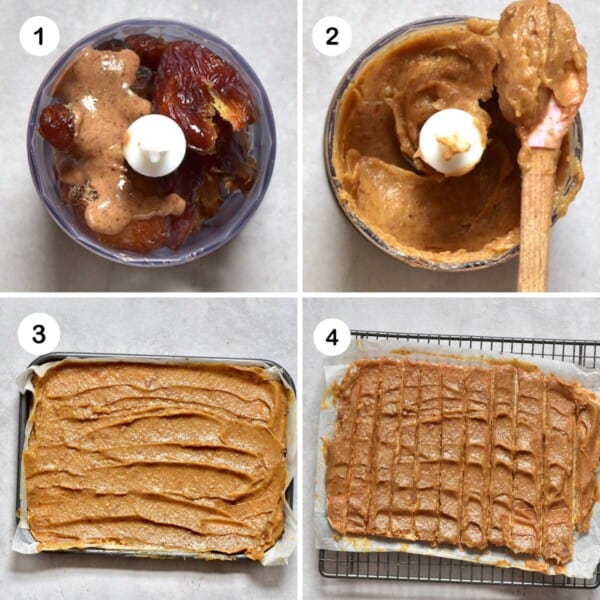 1
2
3
4