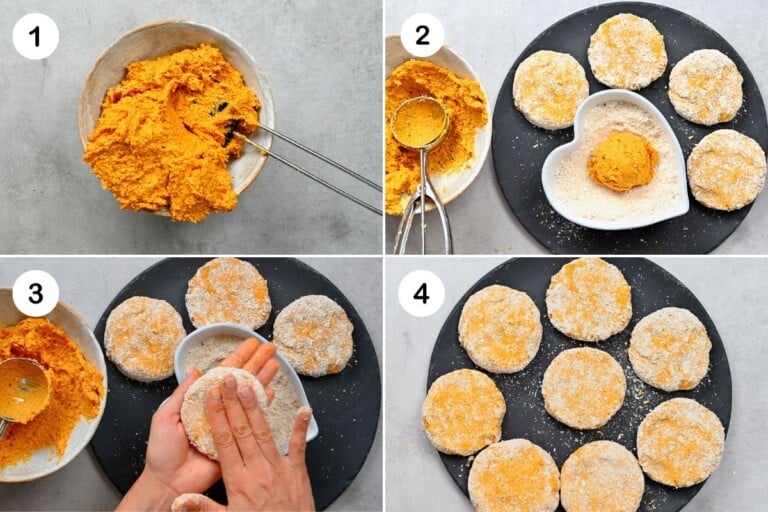 1

2

3

4