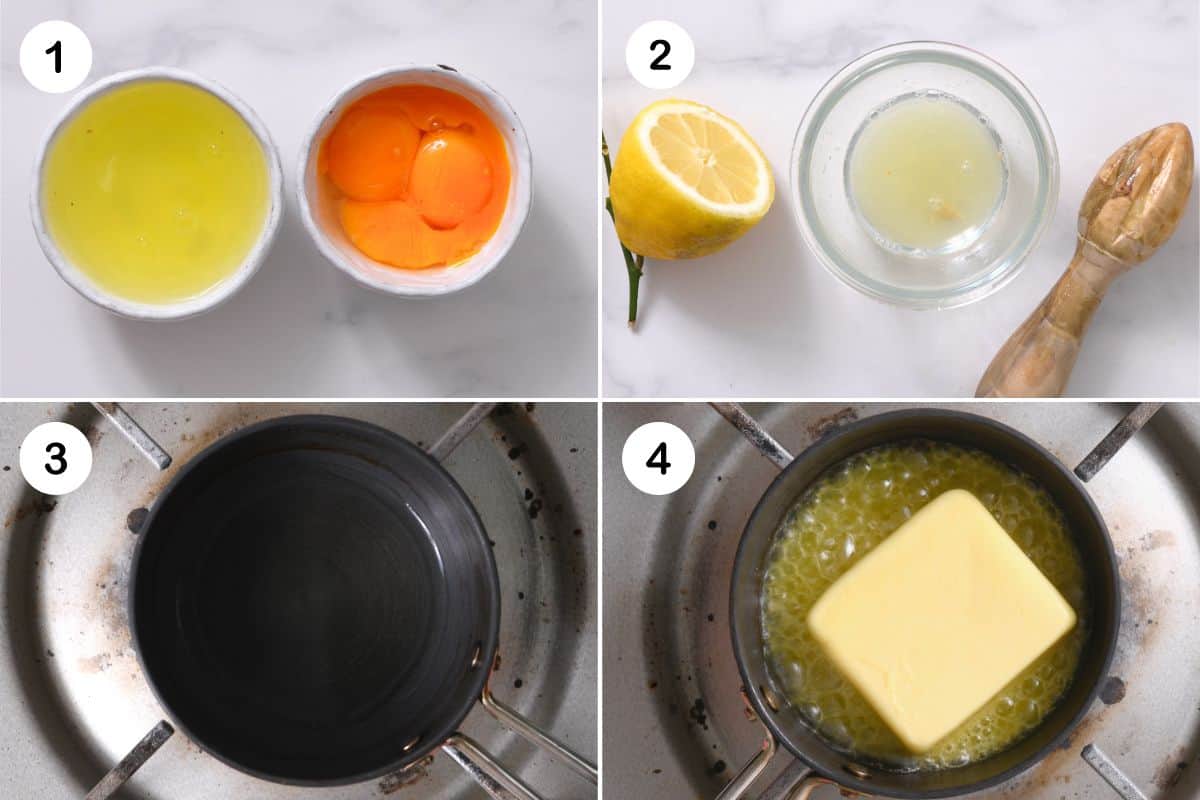 1

2

3

4