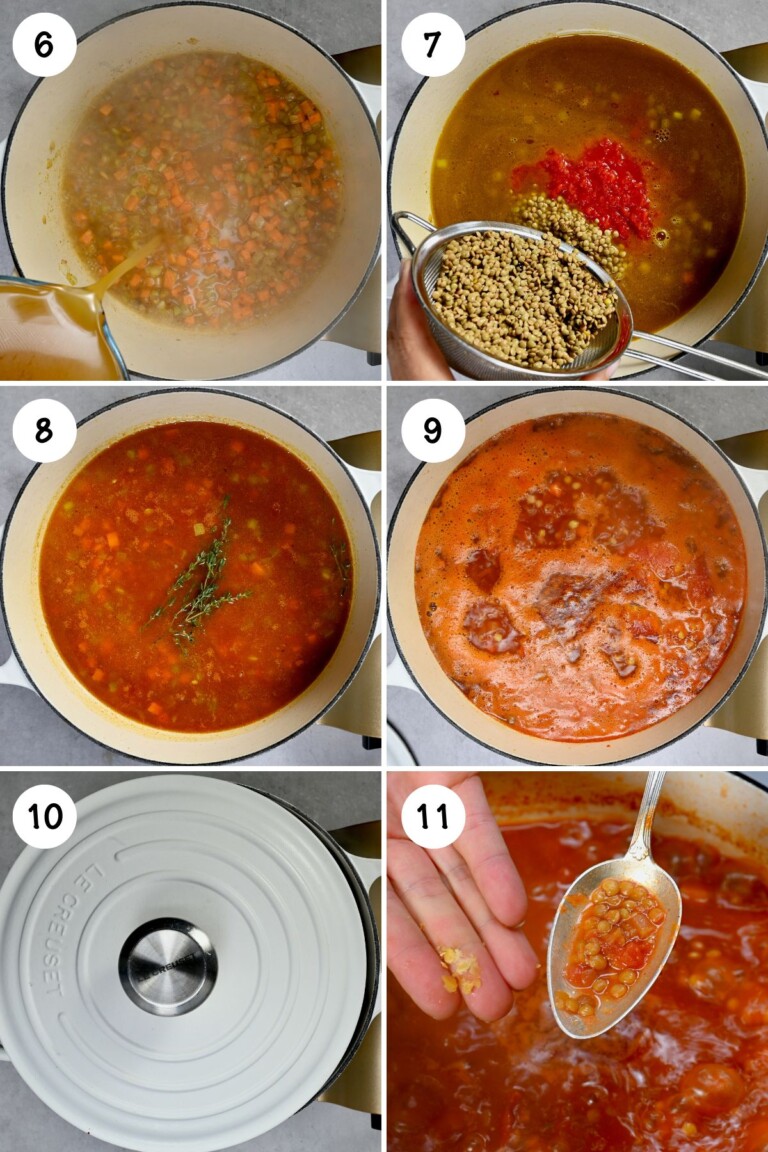 6

7

8

9

10

LE CREUSET

LE CREUSET

11