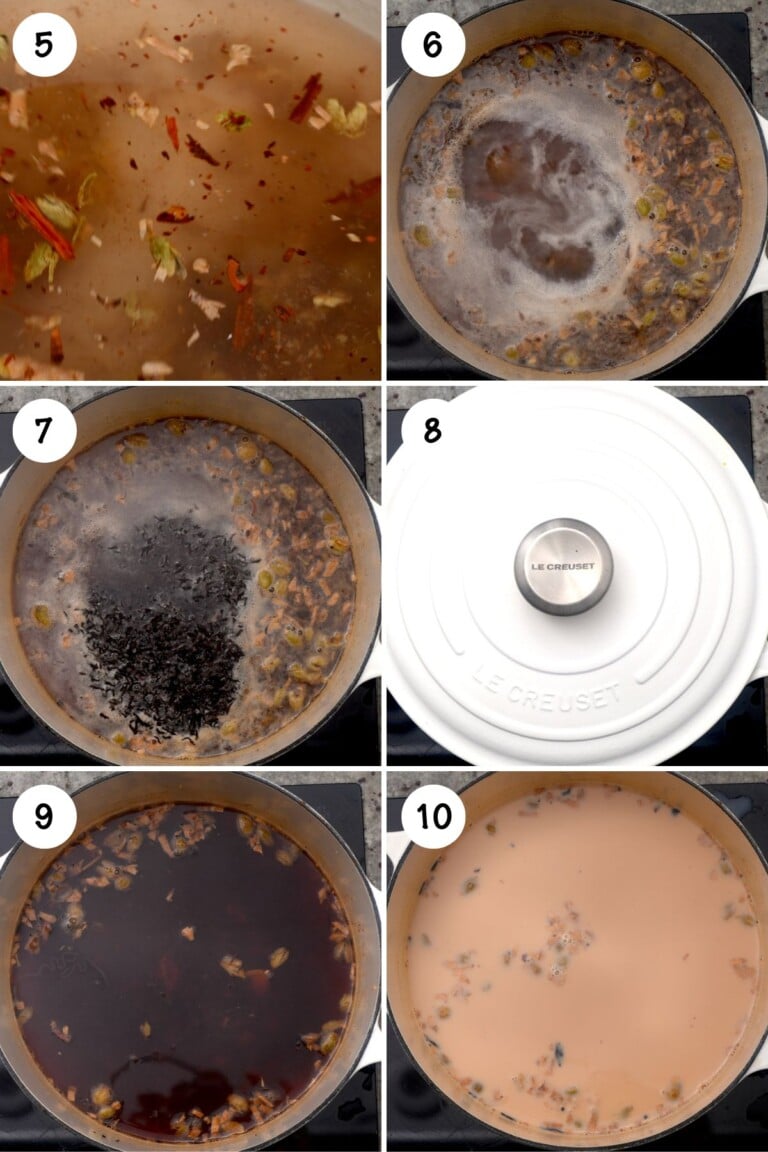 5

6

7

8

LE CREUSET

LE CREUSET

9

10