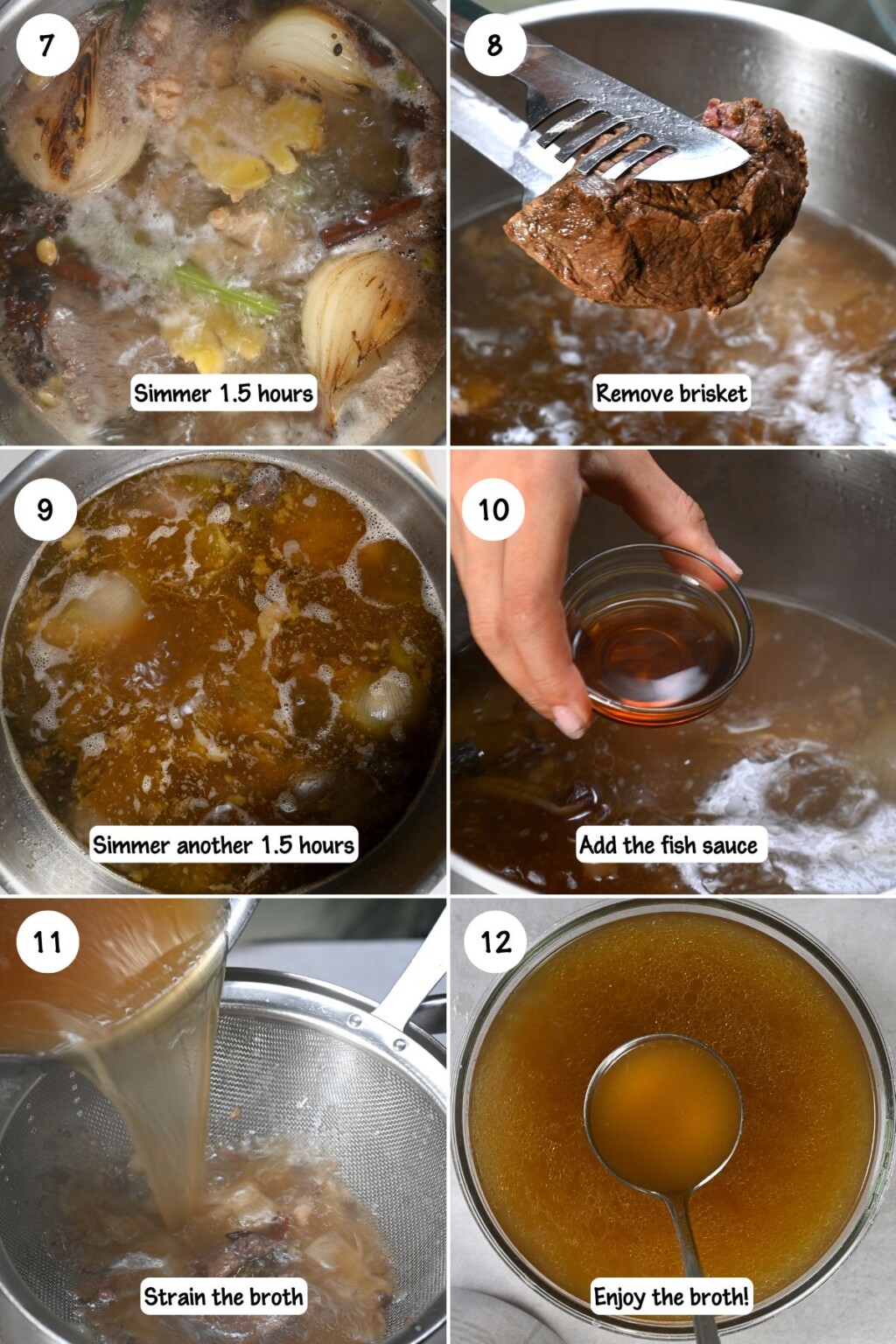 7
Simmer 1.5 hours

8
Remove brisket

9
Simmer another 1.5 hours

10
Add the fish sauce

11
Strain the broth

12
Enjoy the broth!