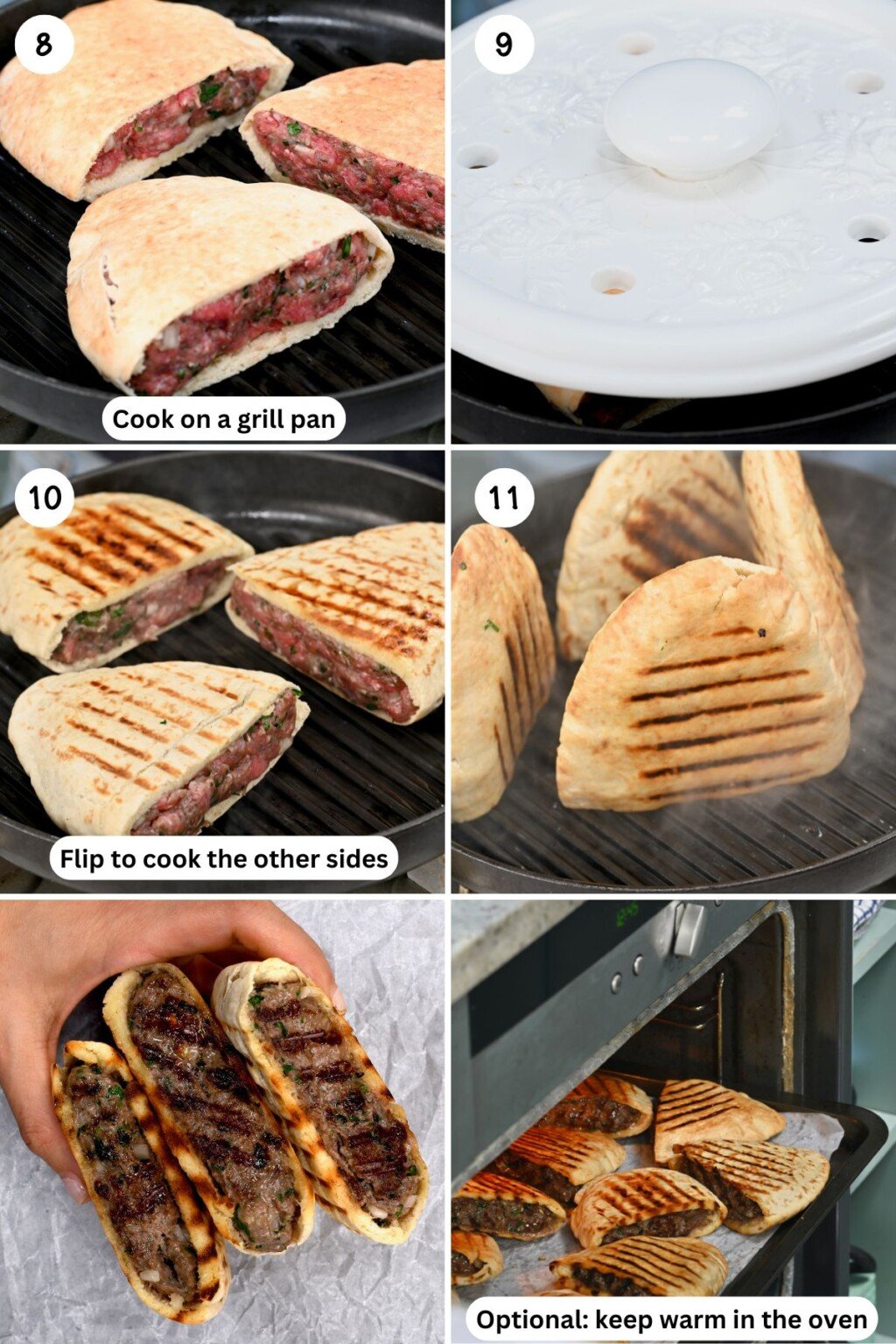 8

Cook on a grill pan

9

10

Flip to cook the other sides

11

Optional: keep warm in the oven