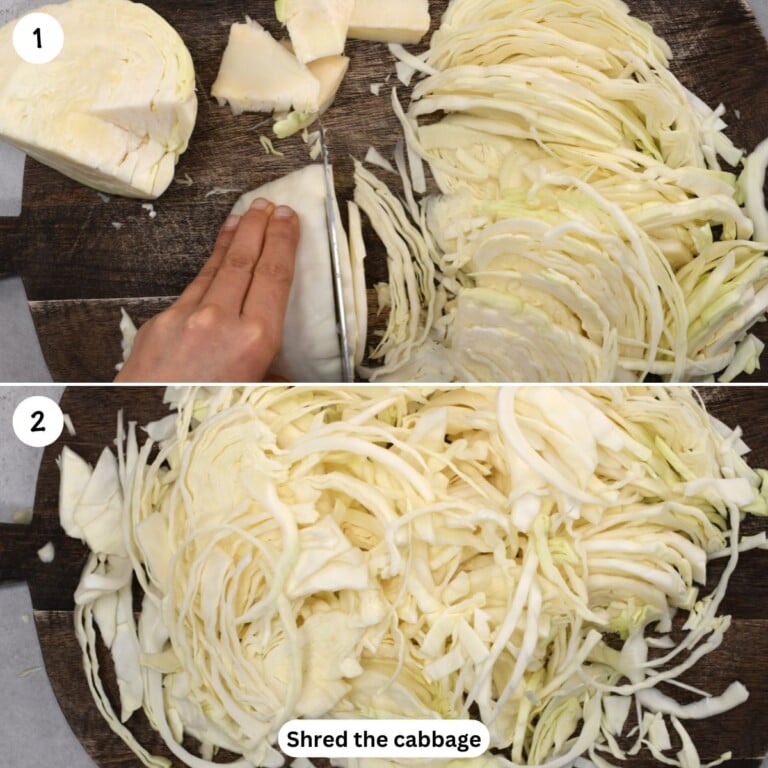 1

2

Shred the cabbage