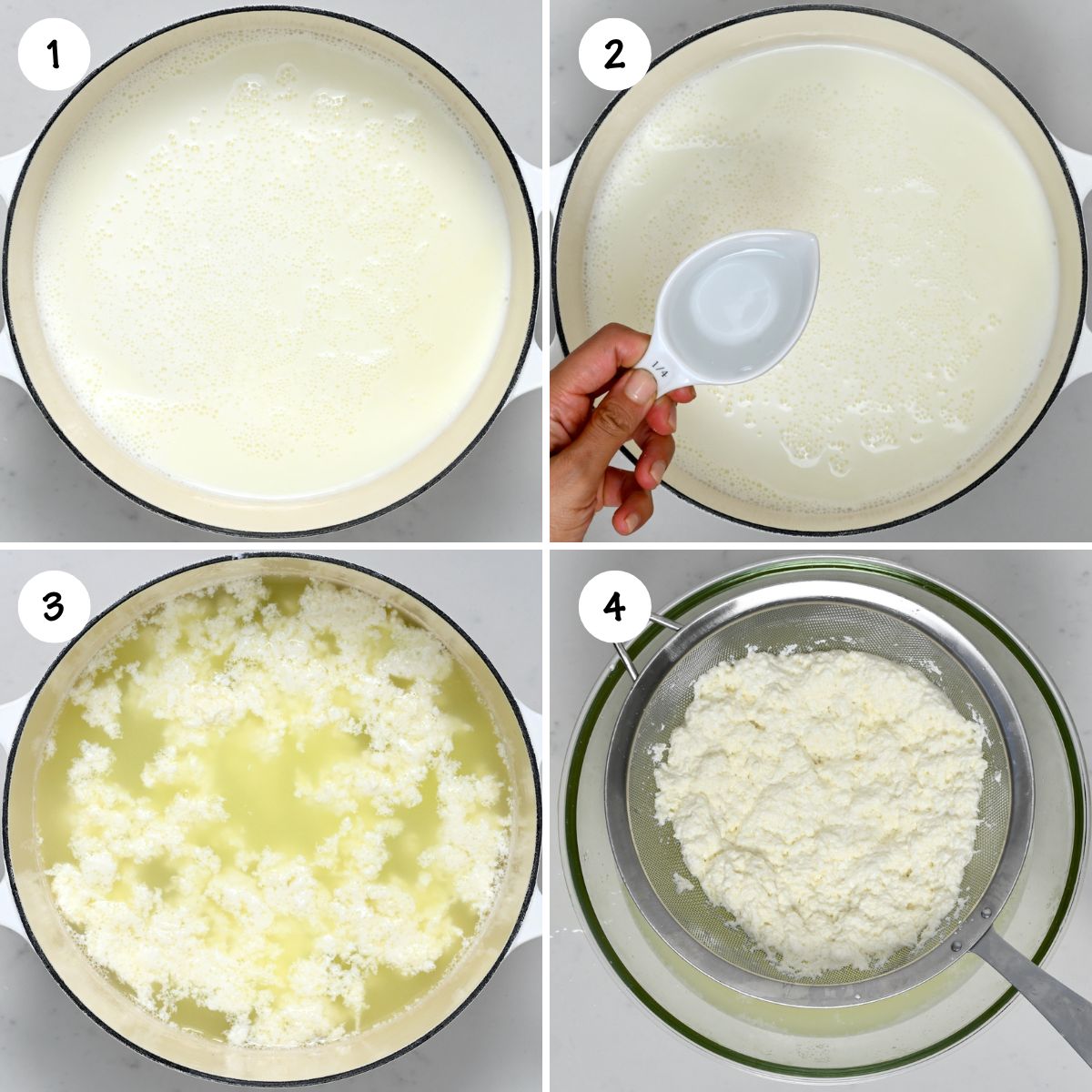 1

2

1/4

3

4