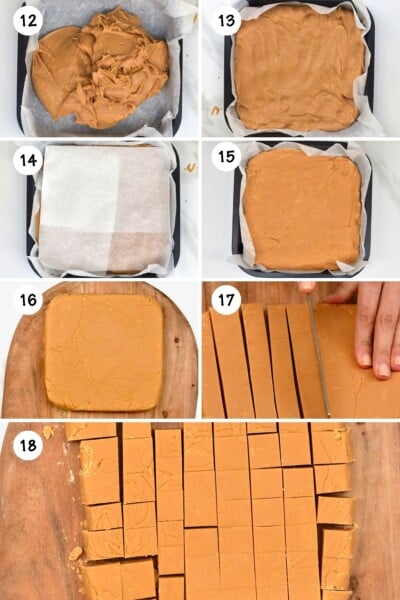 12

13

14

15

16

17

18