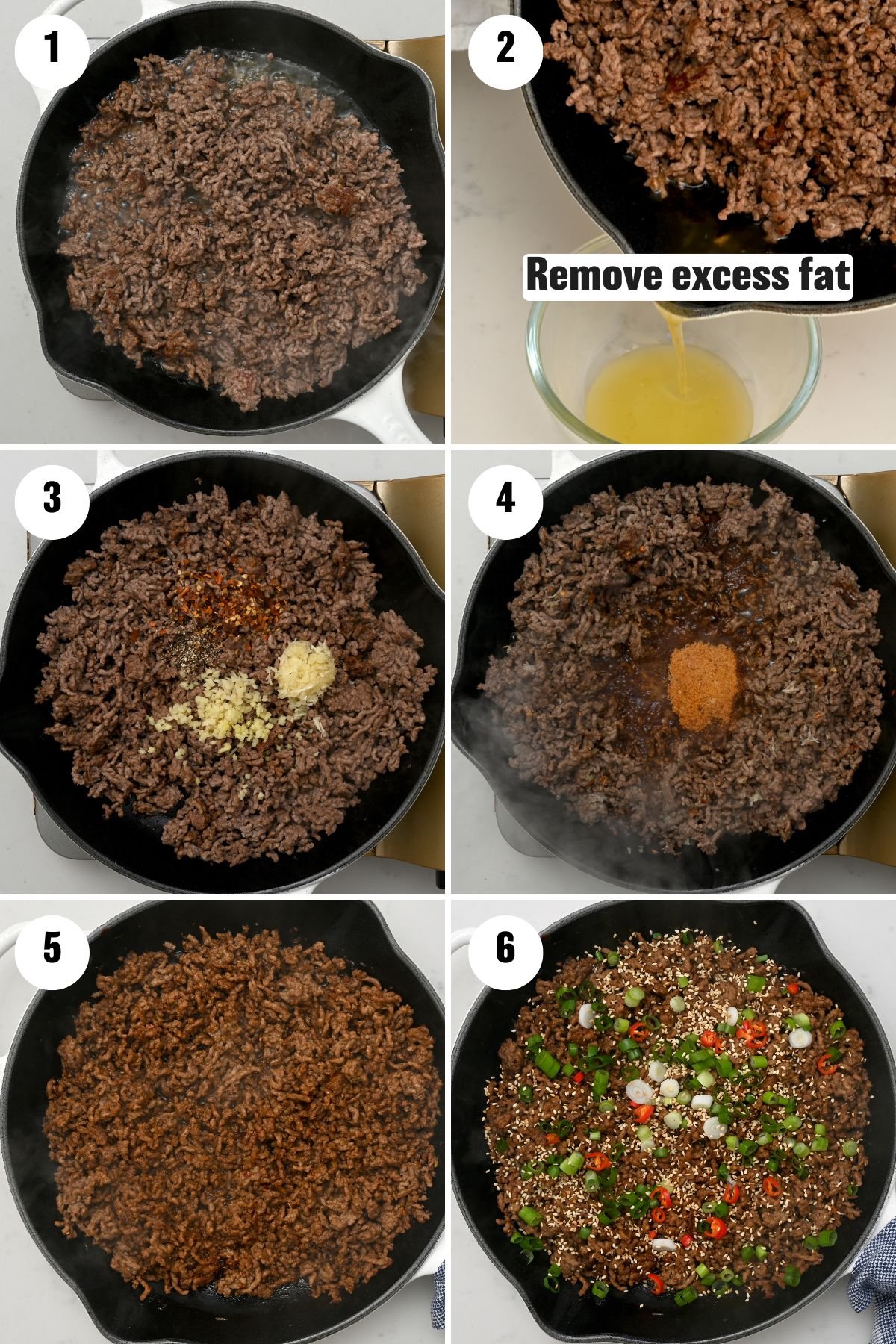 1

2

Remove excess fat

3

4

5

6