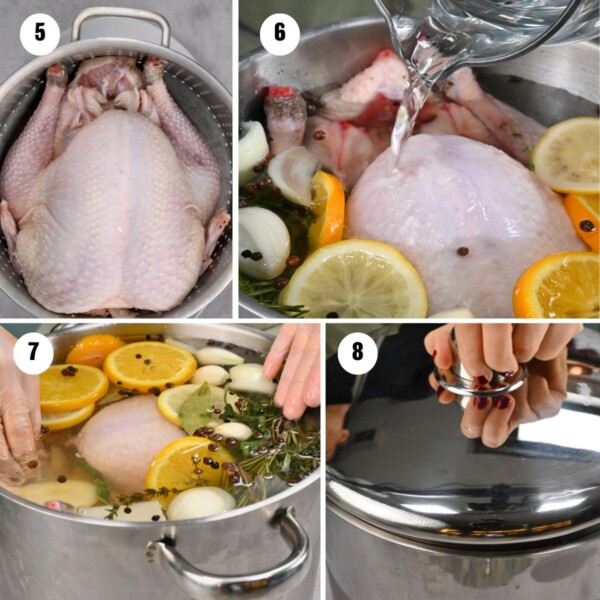 5

6

7

8