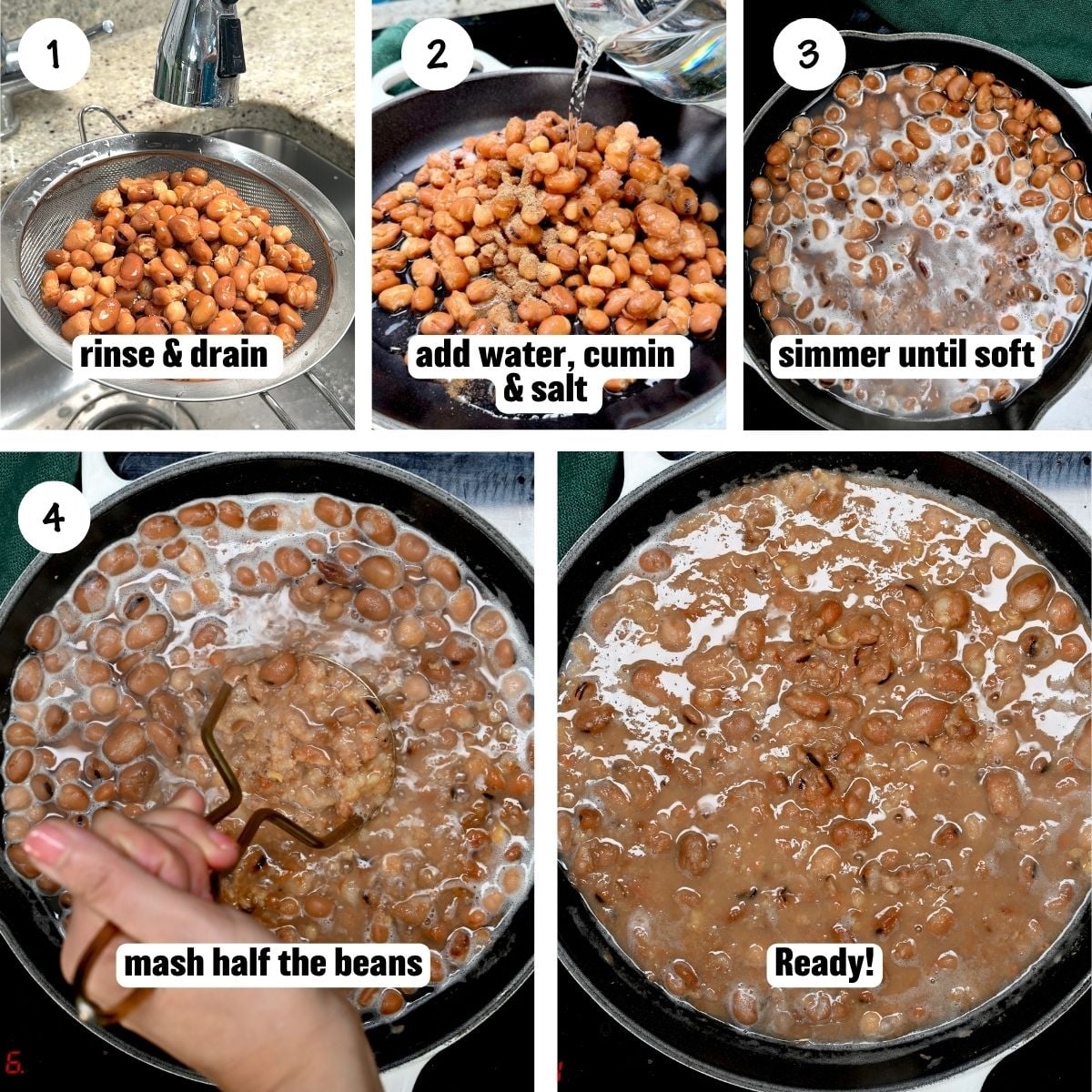 1
rinse & drain

2
add water, cumin & salt

3
simmer until soft

4
mash half the beans

Ready!