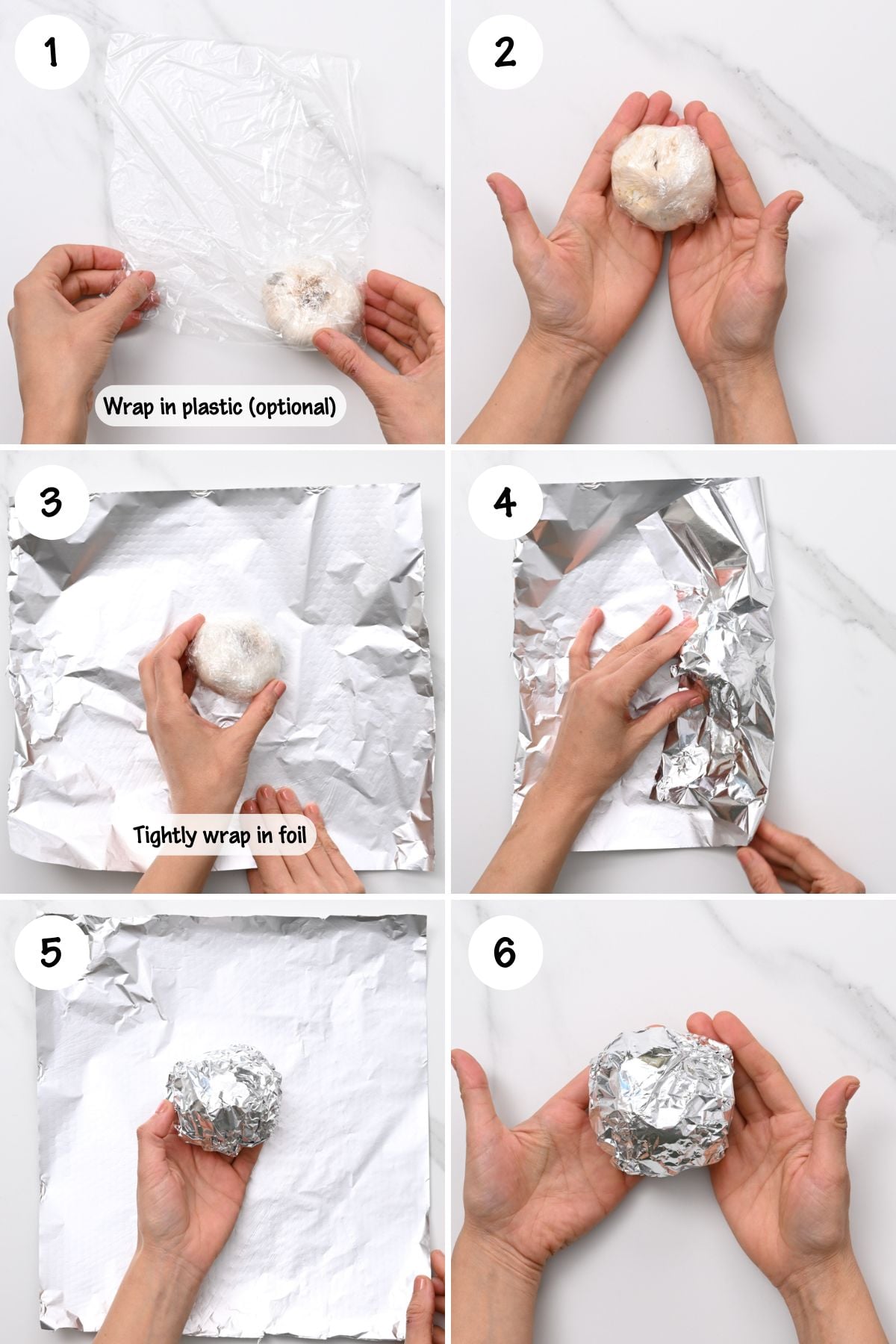 1

Wrap in plastic (optional)

2

3

Tightly wrap in foil

4

5

6