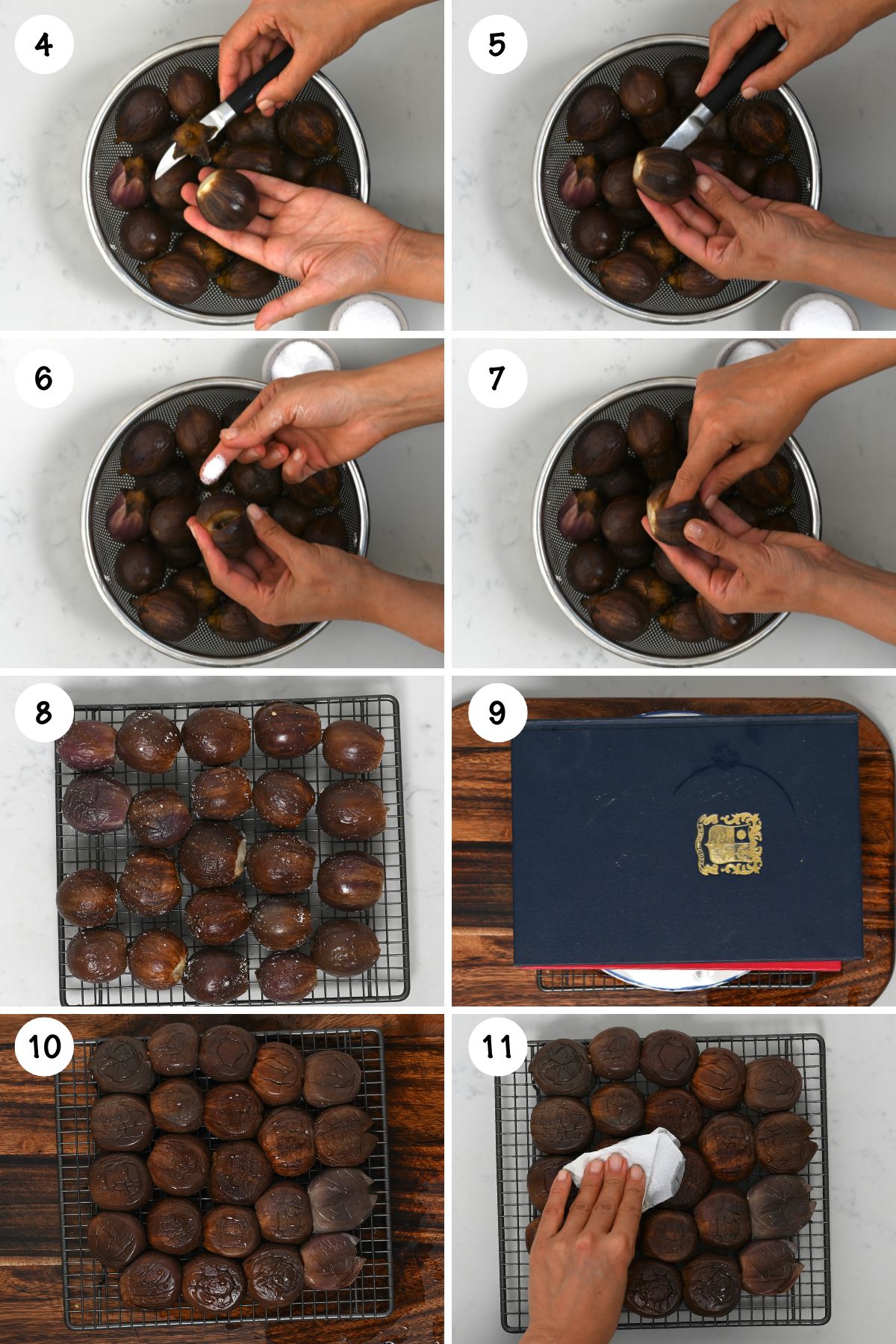 4

5

6

7

8

9

10

11