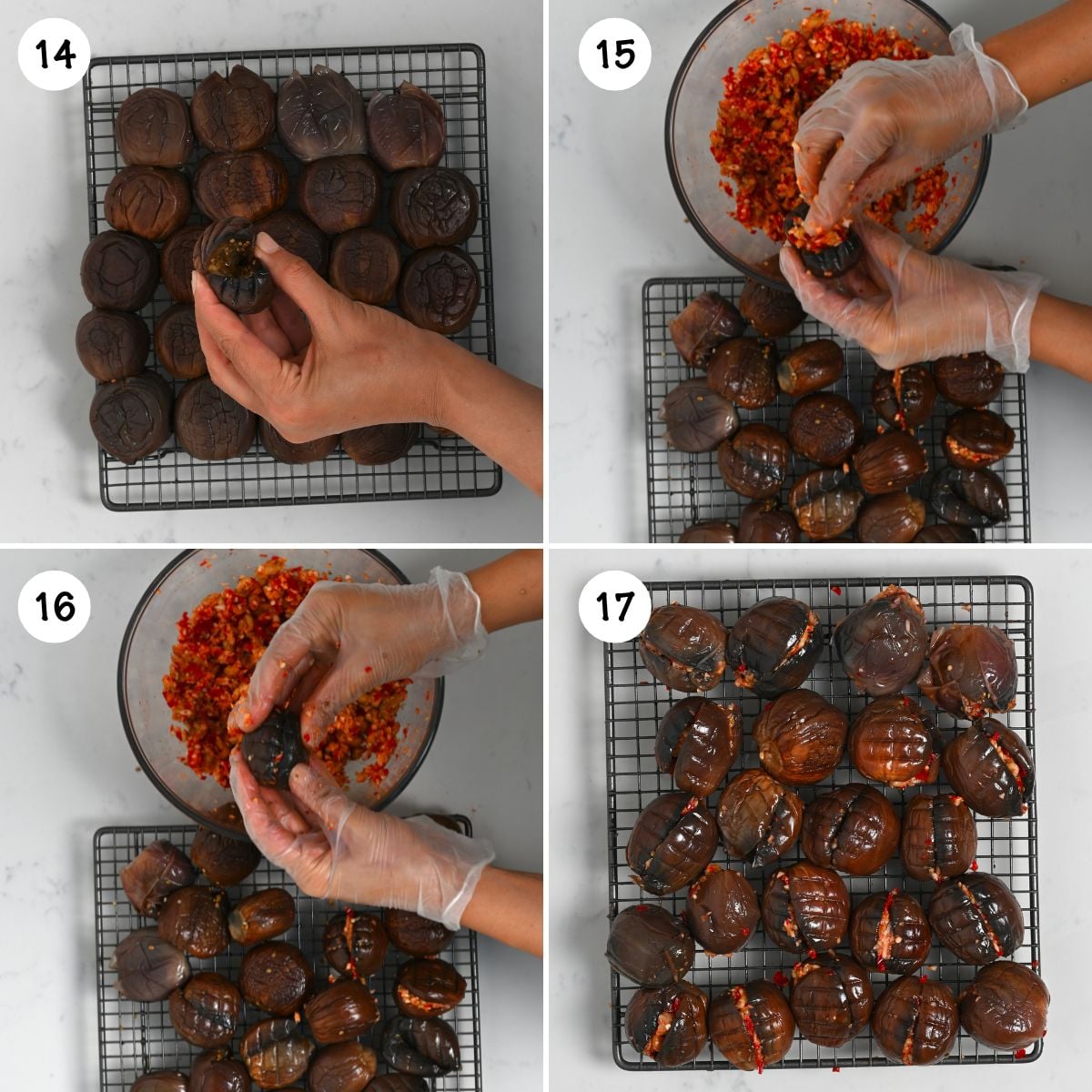 14

15

16

17