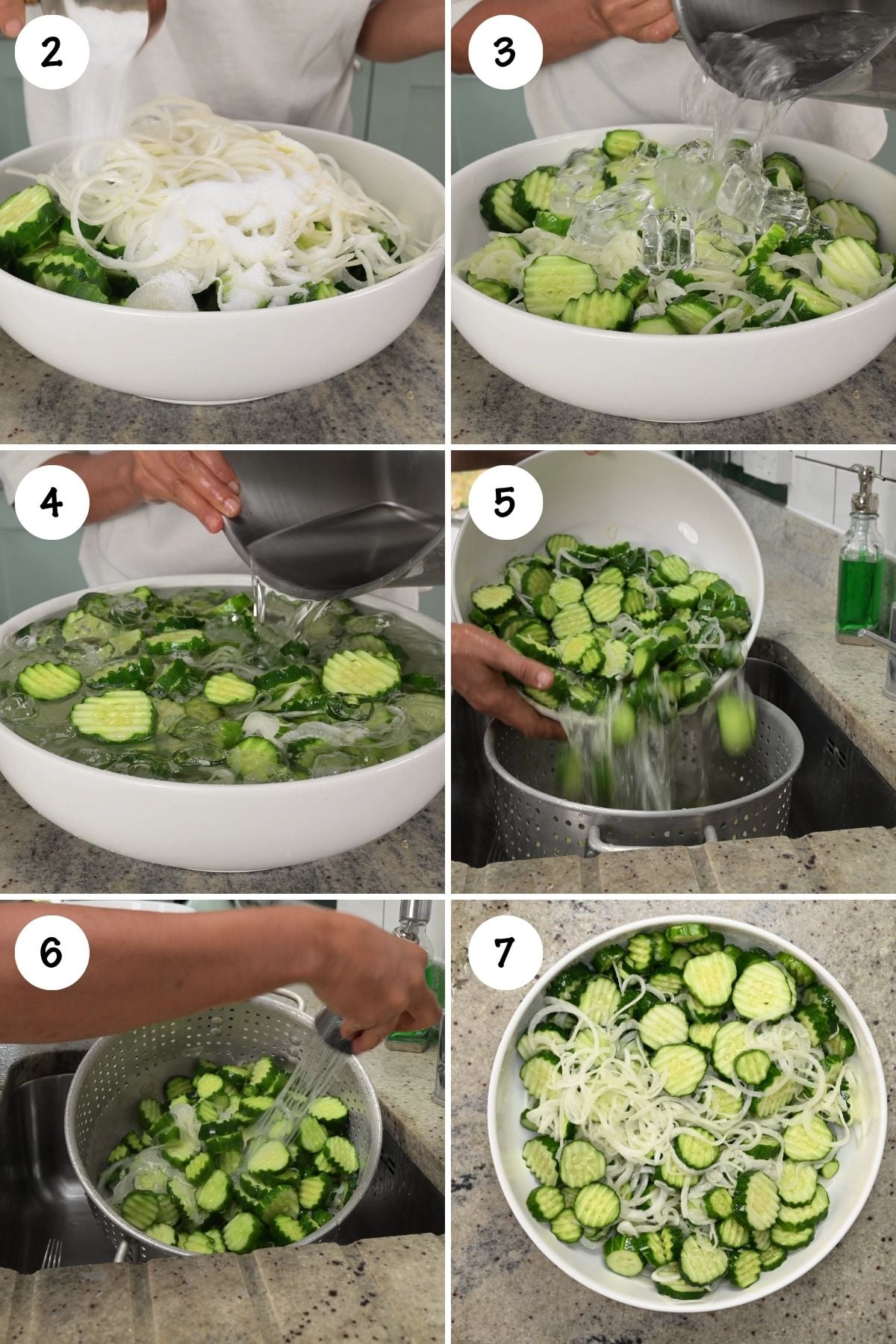 2

3

4

5

6

7